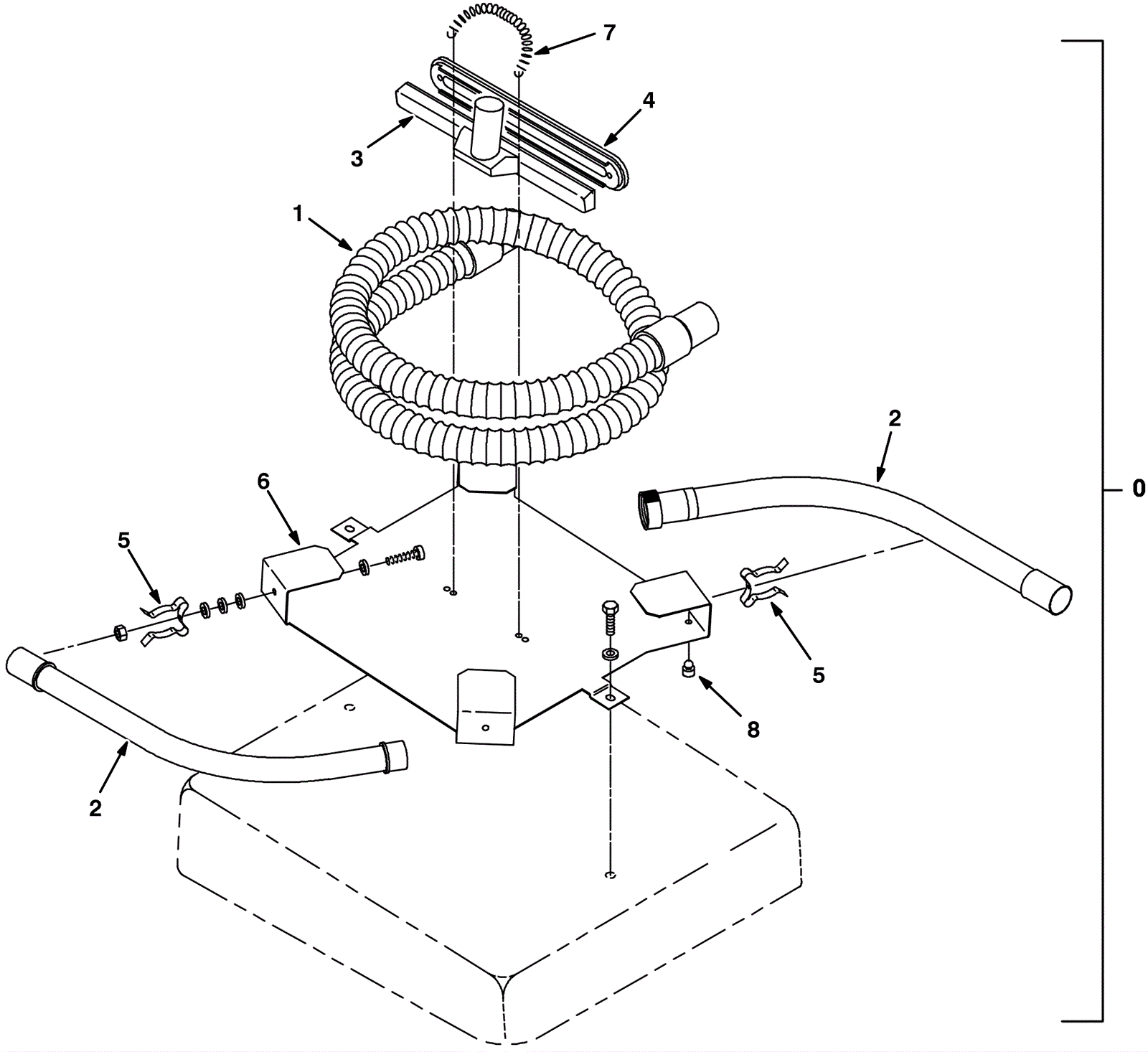 7
4
3
1
2
0
6
5
5
8
2