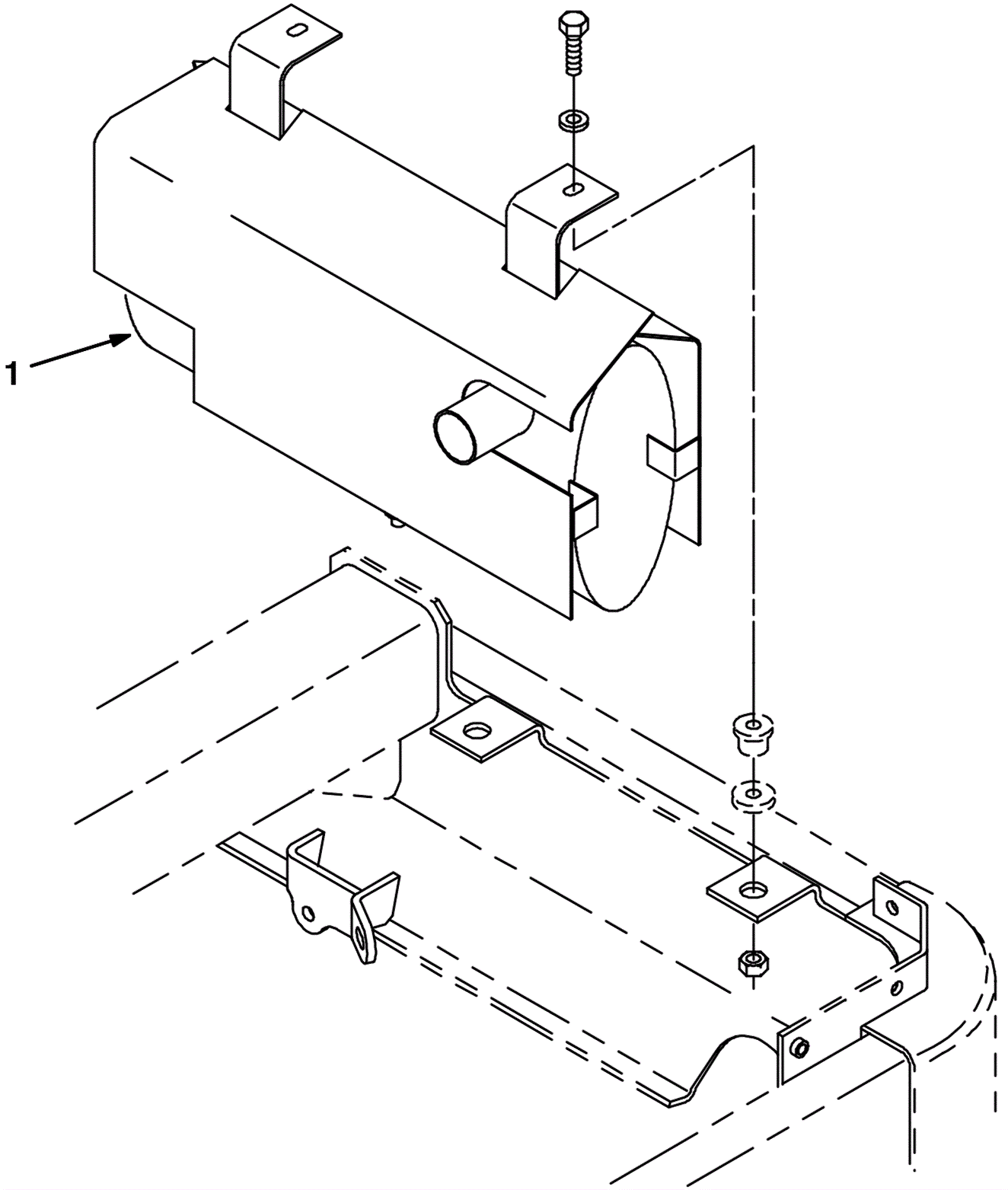 1