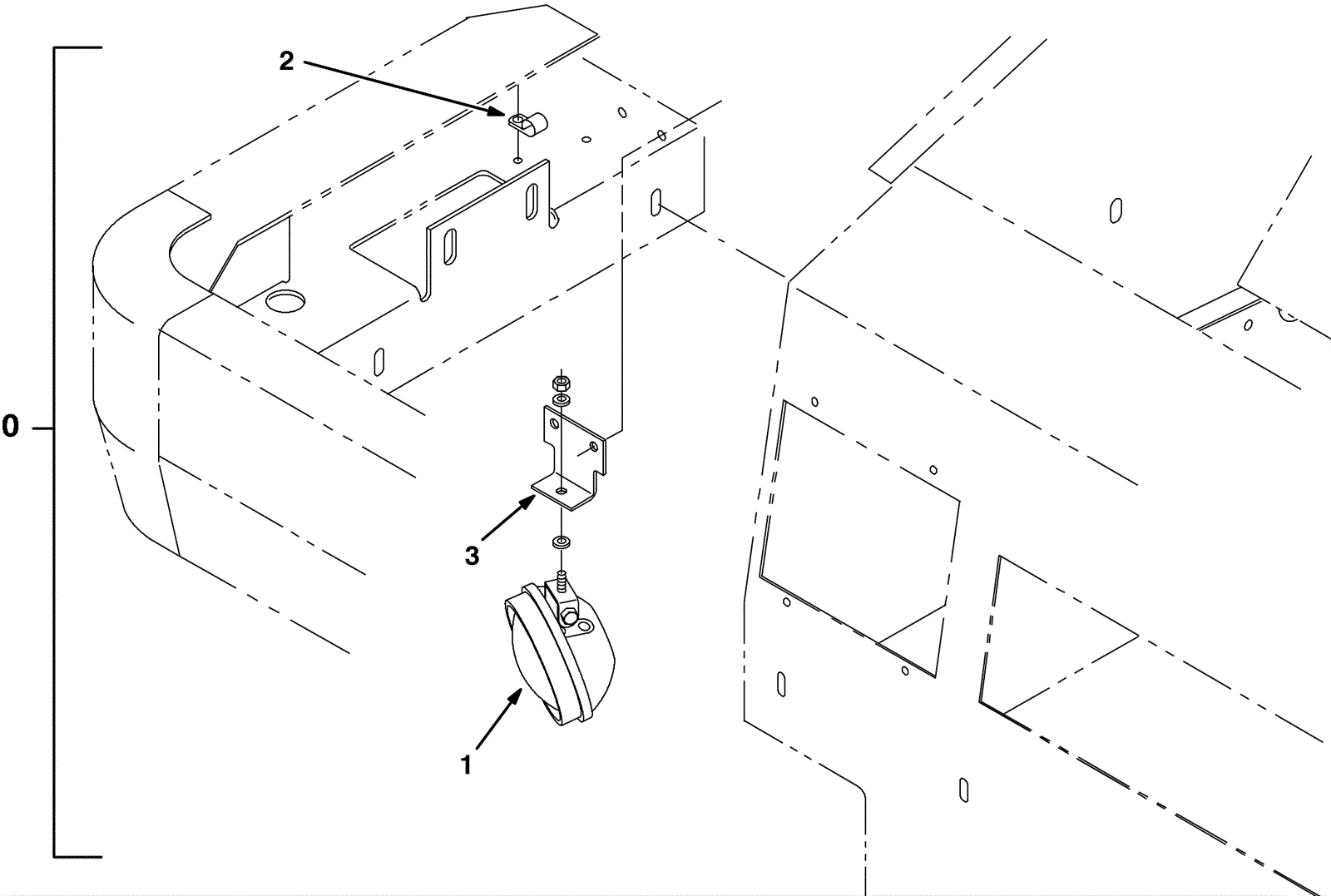 2

0

3

1