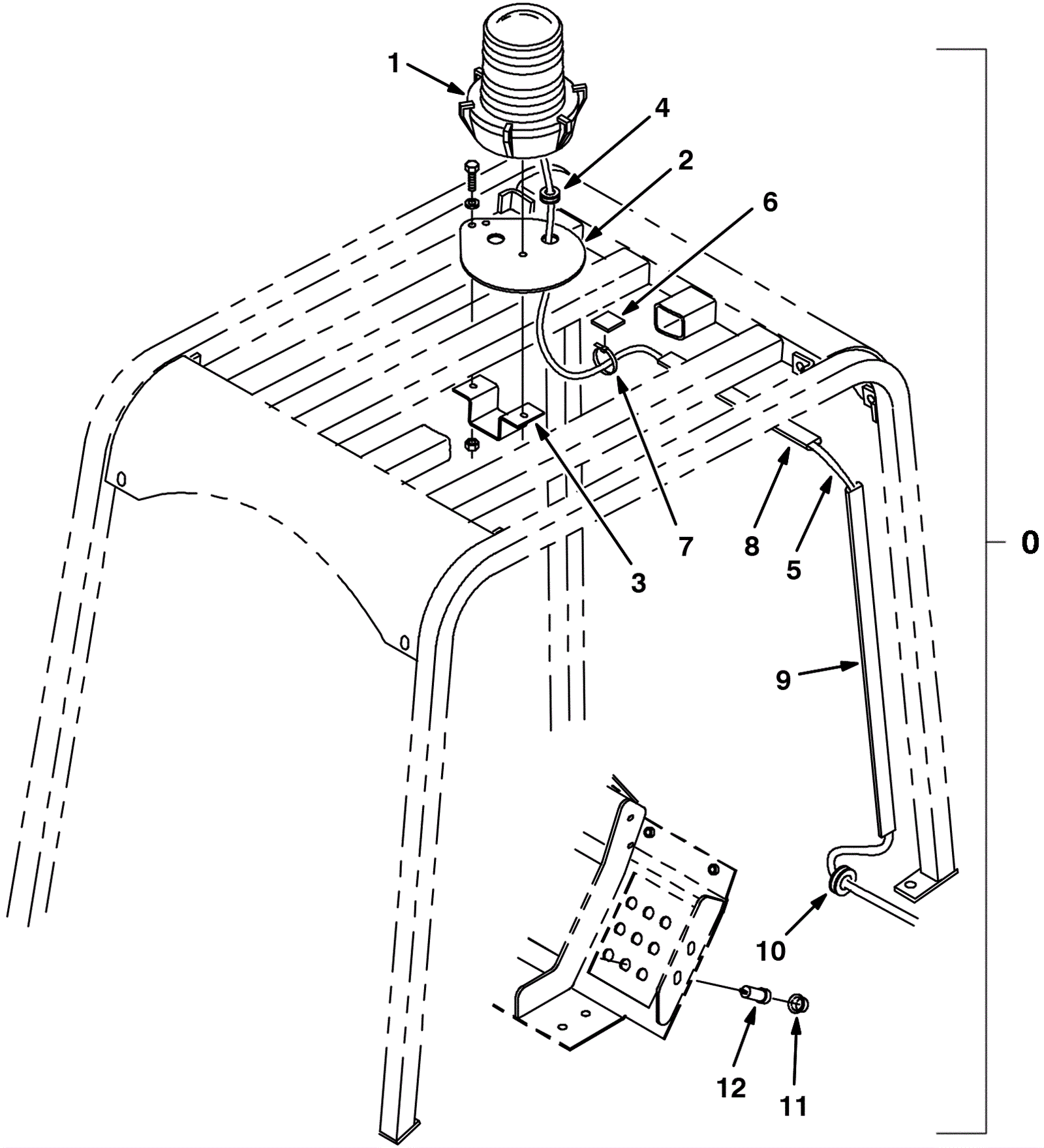 1
4
2
6
3
7
8
5
0
9
10
12
11