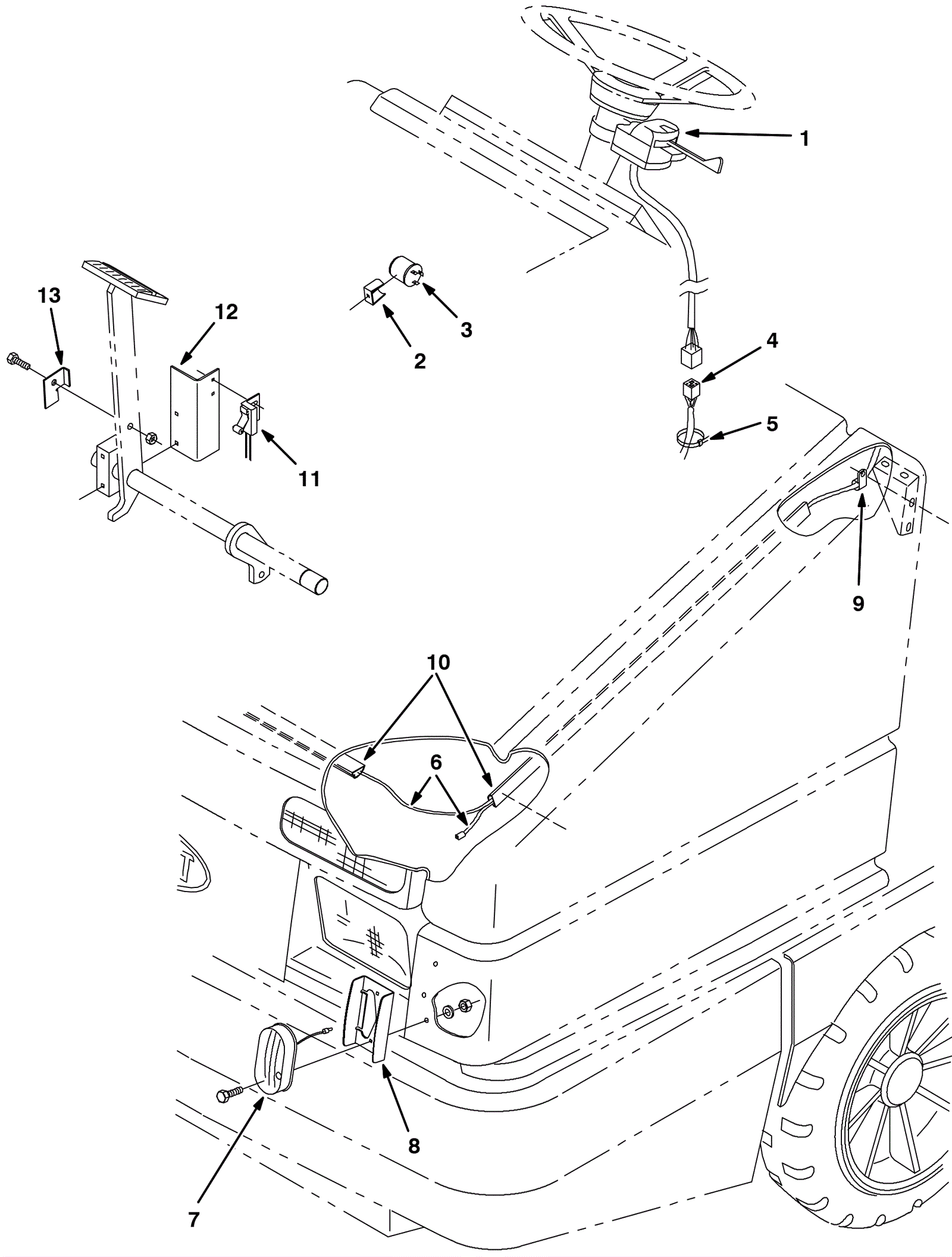 1
13
12
3
2
4
5
11
9
10
6
8
7