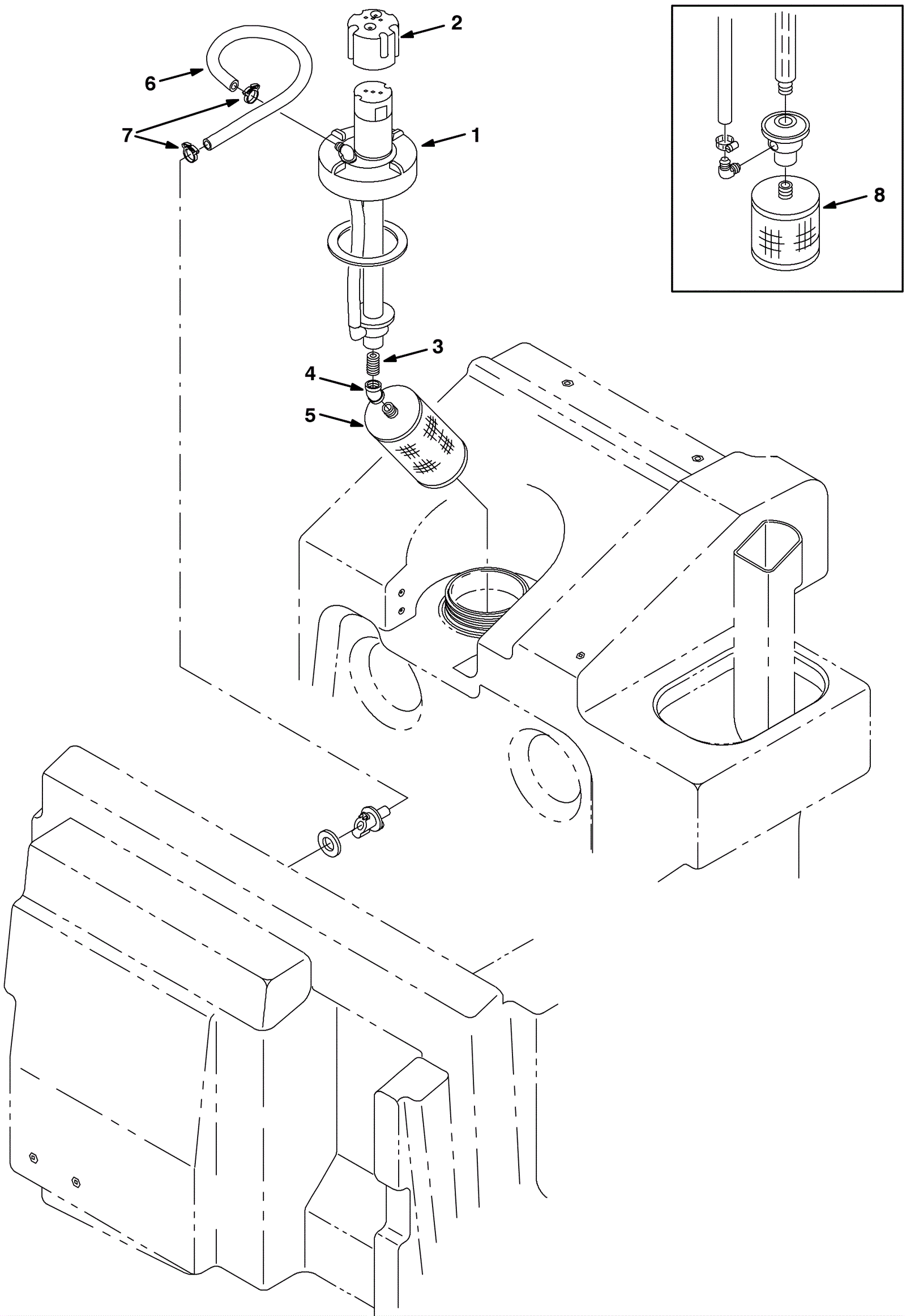 2
6
7
1
8
3
4
5