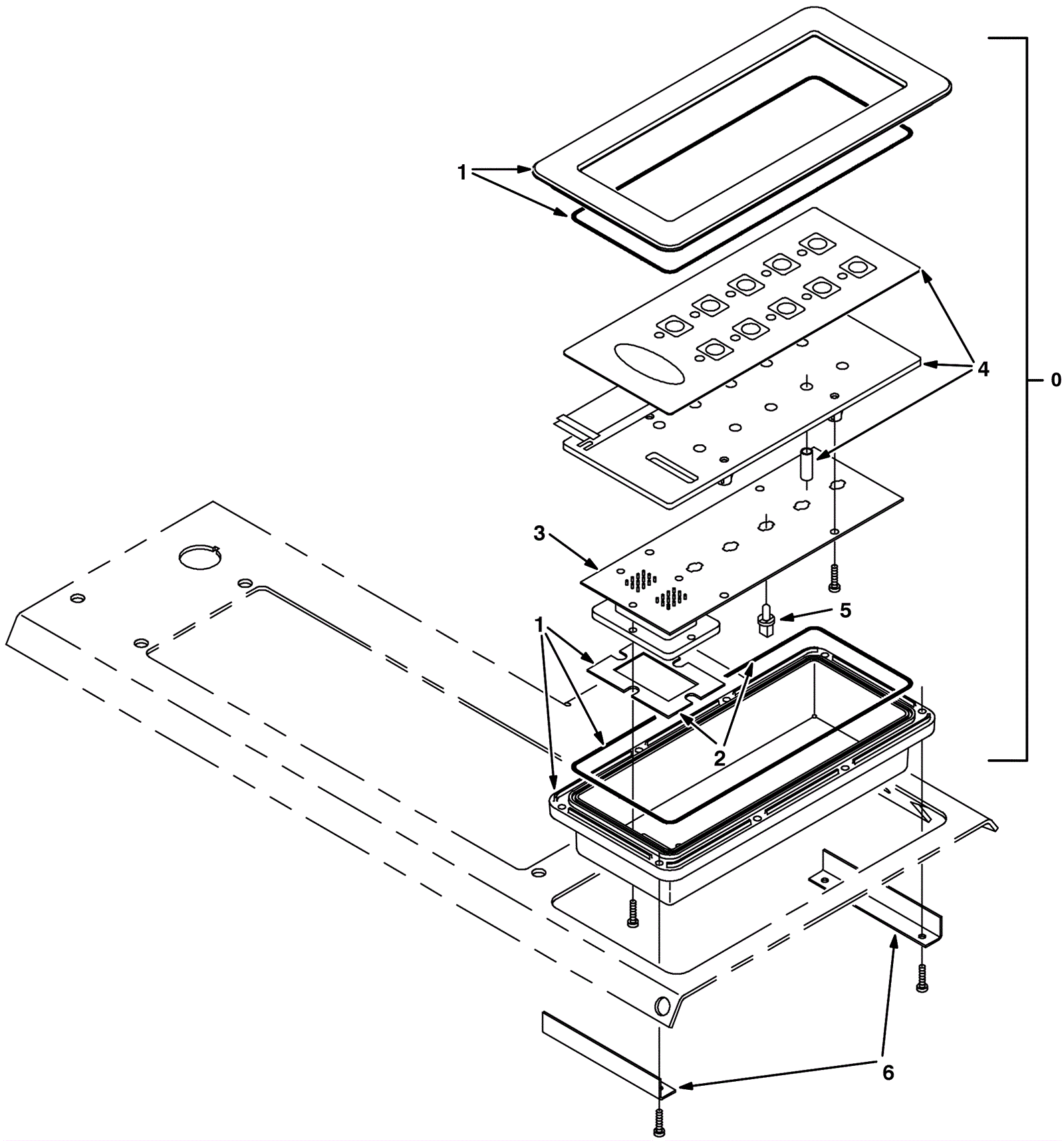 1
4
0
3
5
1
2
6