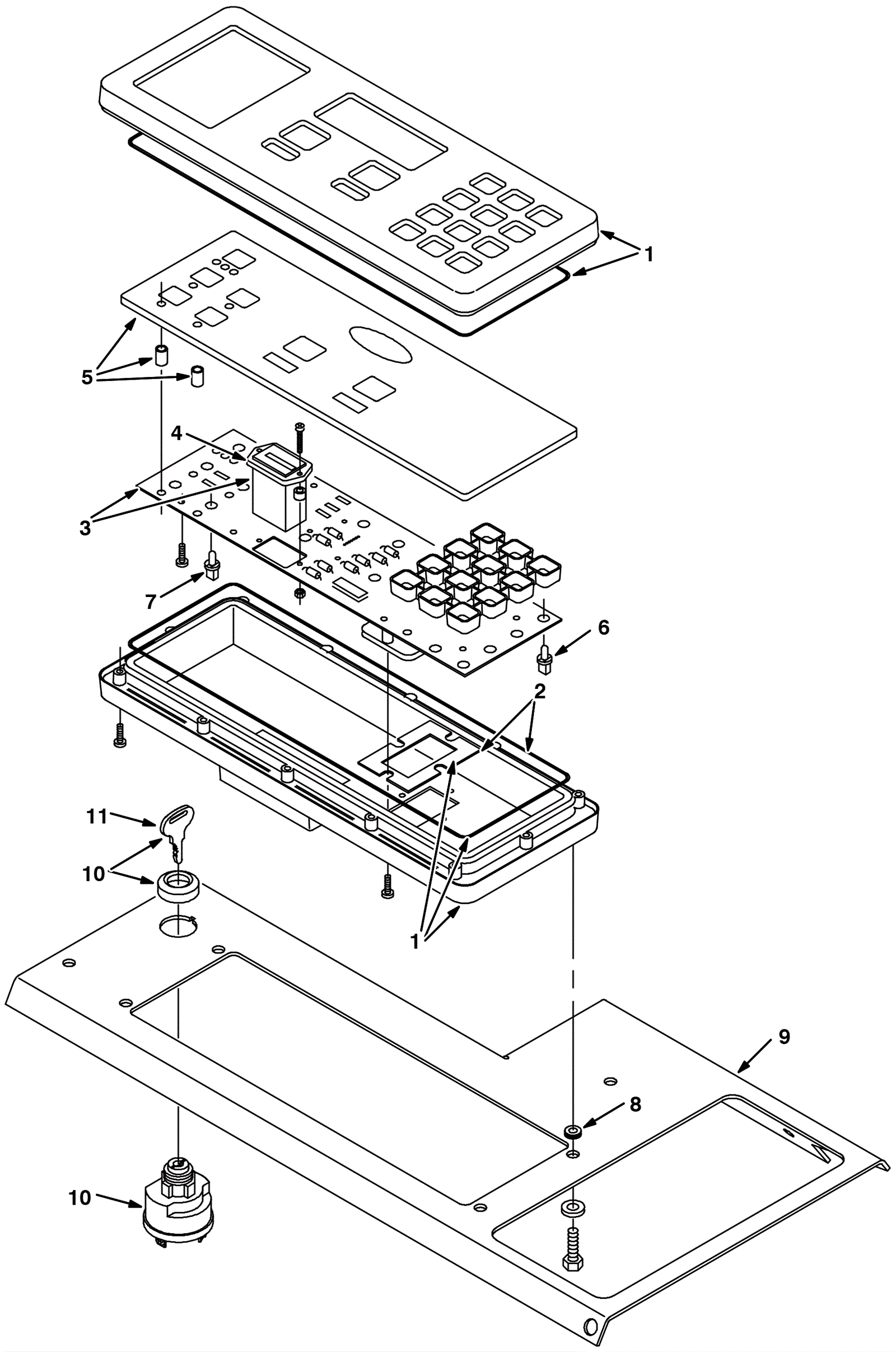 1
5
4
3
7
6
2
11
10
1
9
8
10