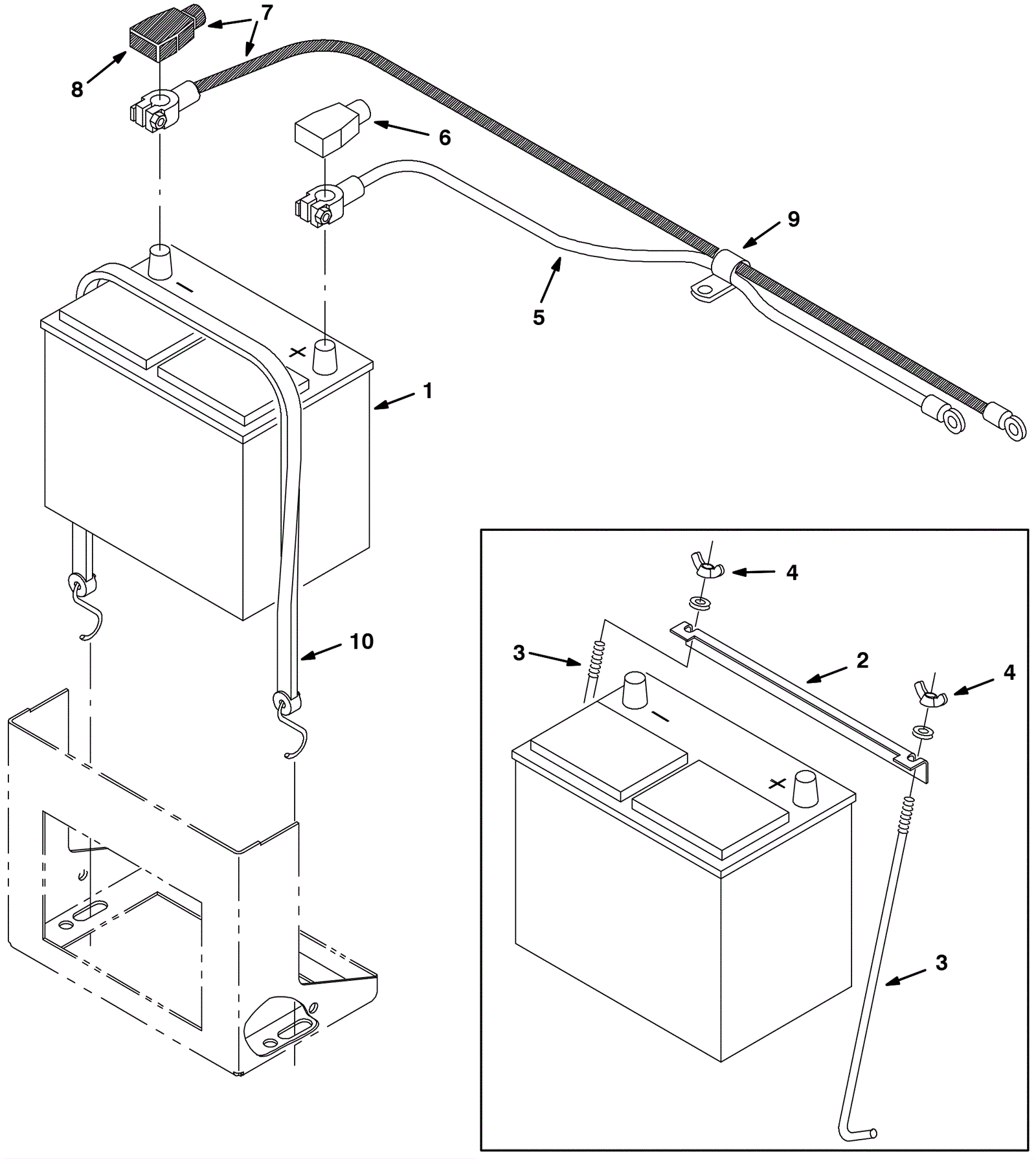 7
8
6
9
5
1
10
4
3
2
4
3