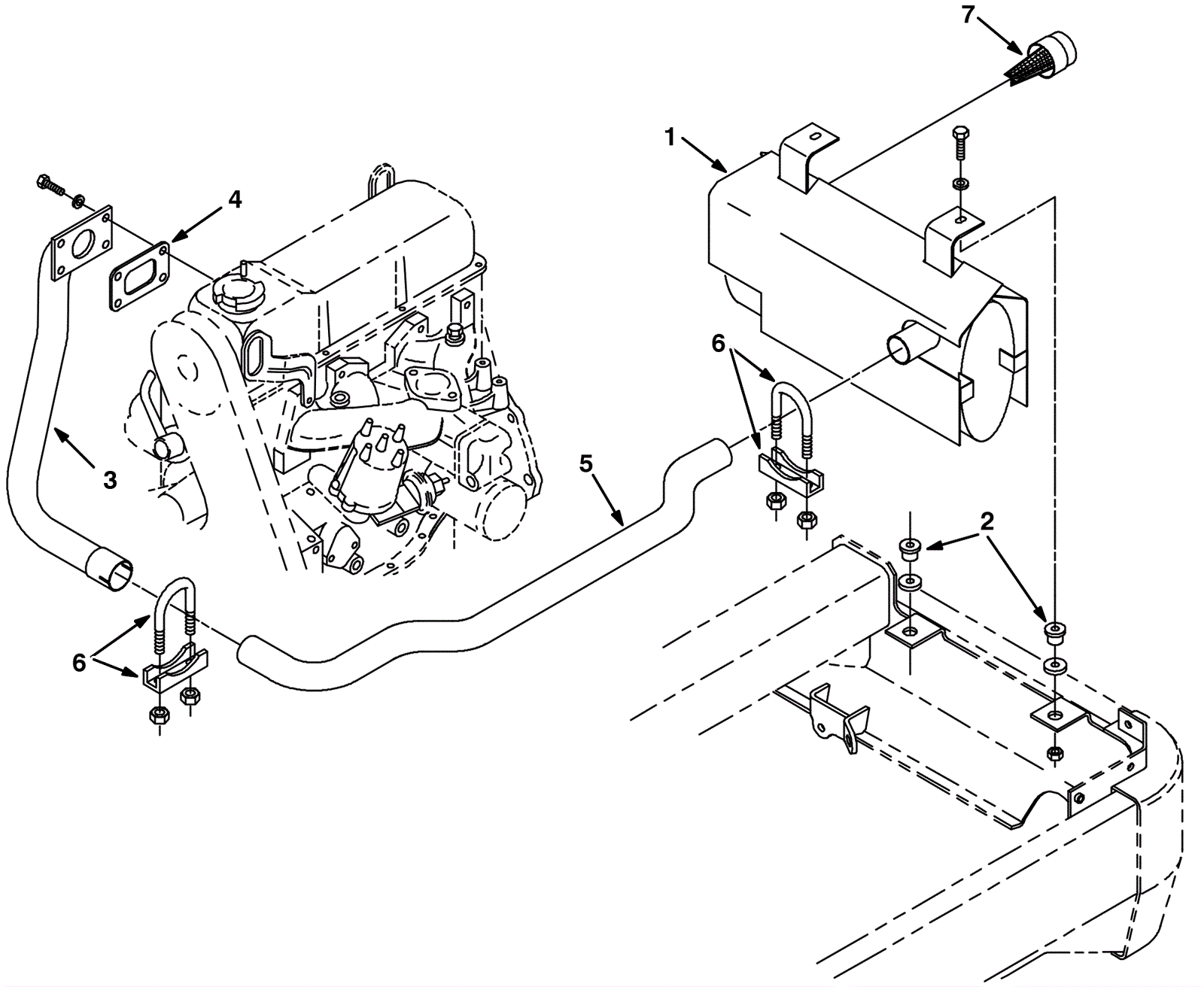 7
1
4
6
3
5
2
6