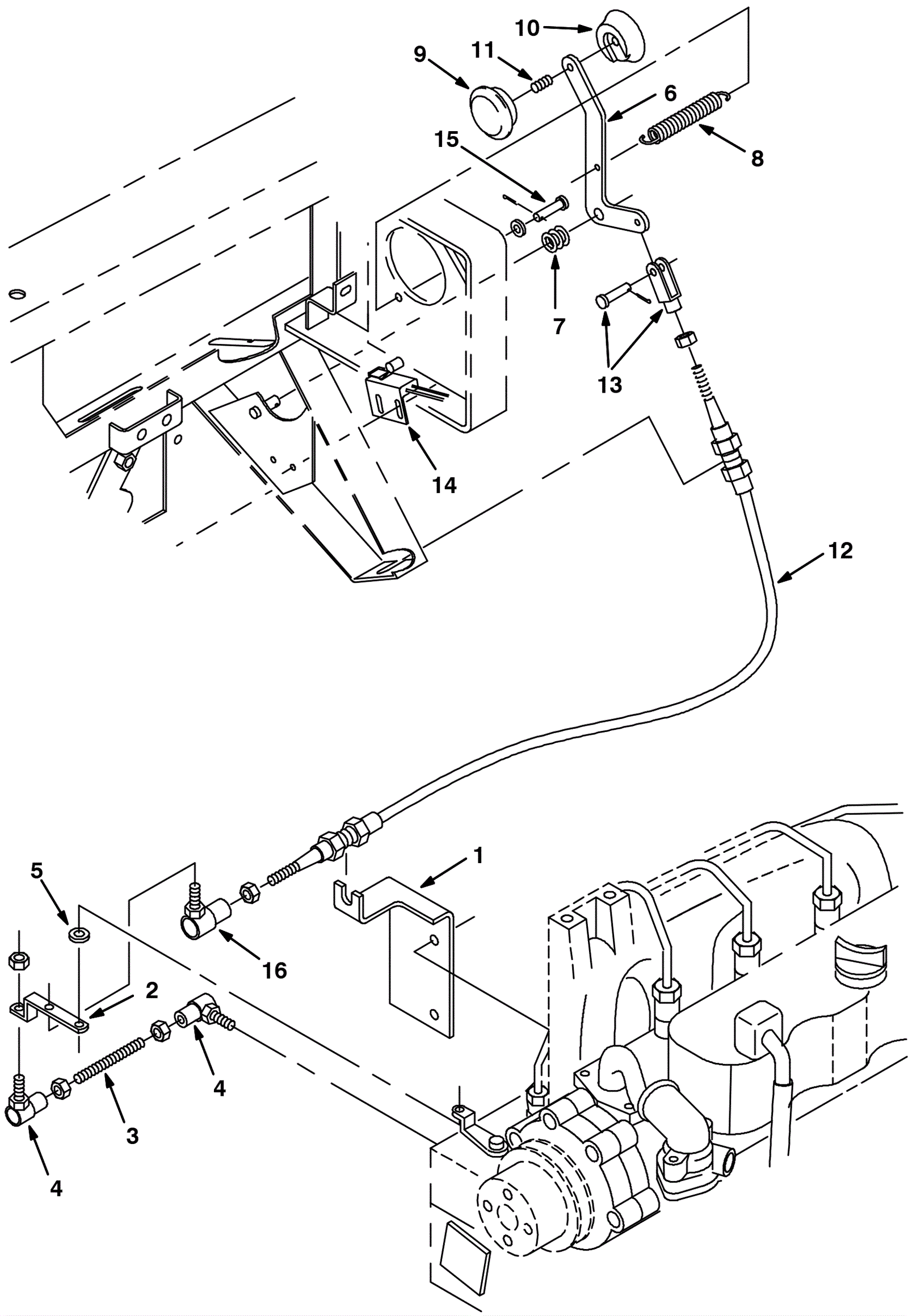 10
9
11
6
8
15
7
13
14
12
1
5
16
2
4
3
4