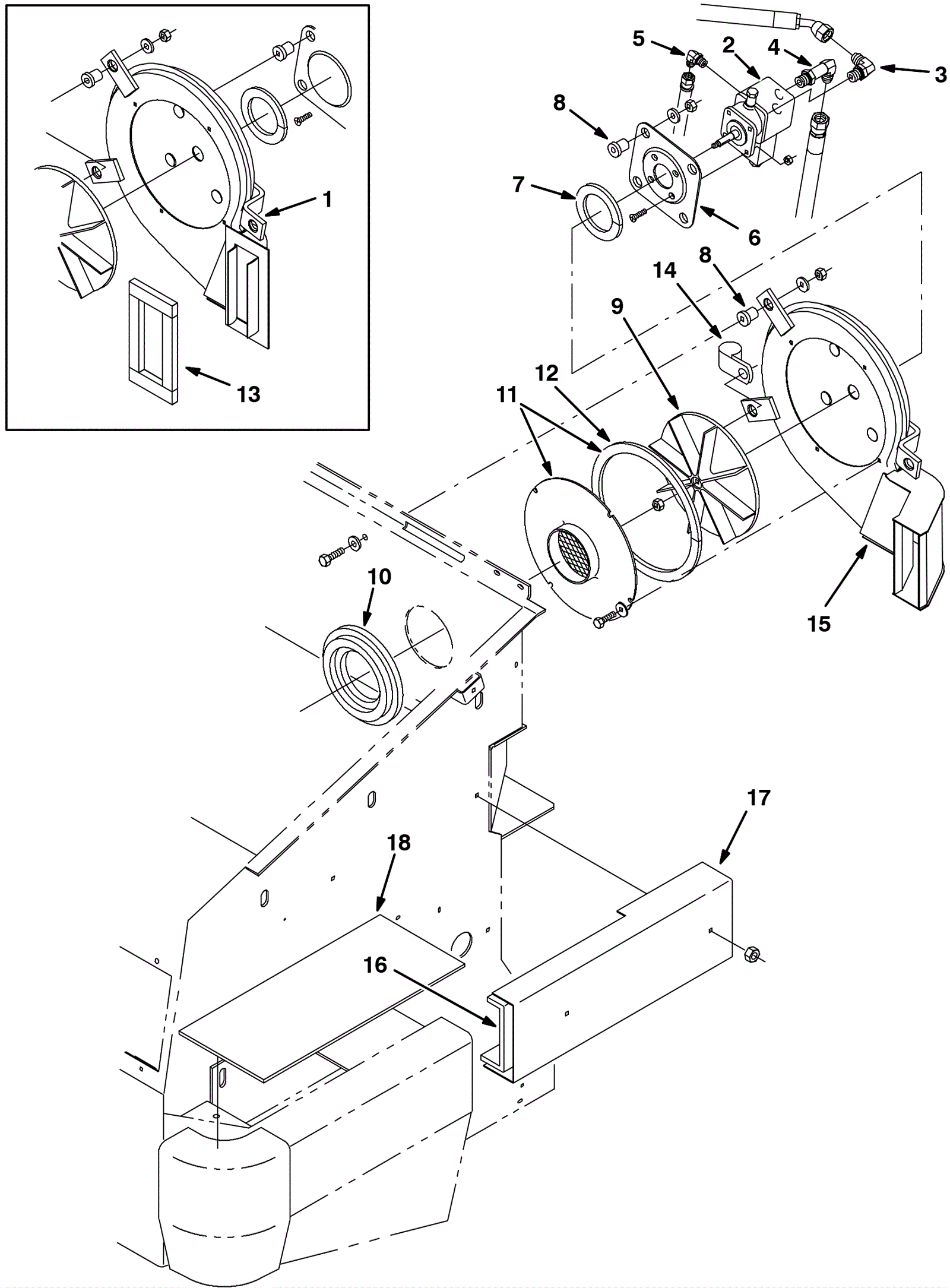 1
13
5
2
4
3
8
7
6
14
8
9
12
11
10
15
17
18
16