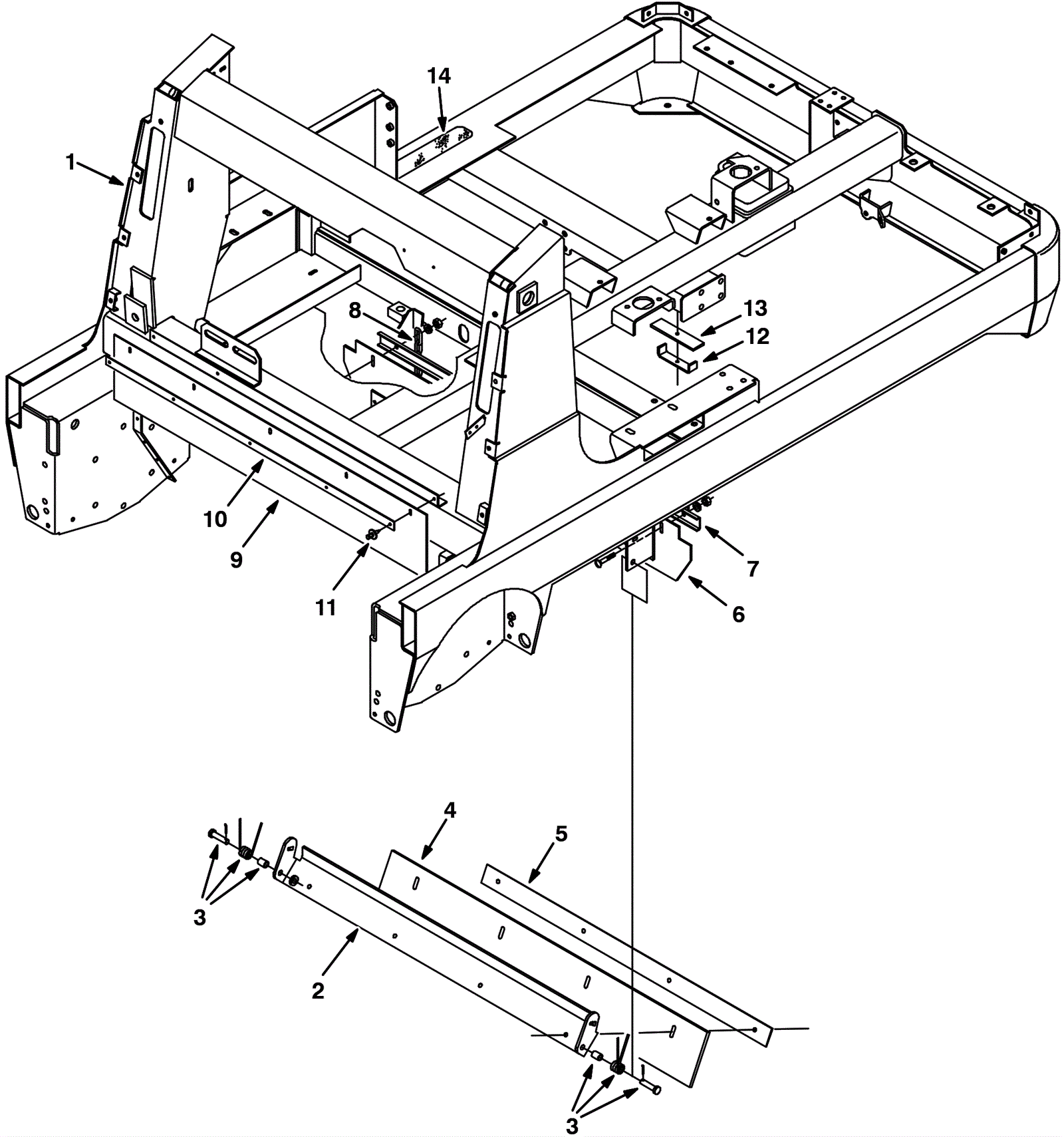 14
1
8
13
12
10
9
11
7
6
4
5
3
2
3