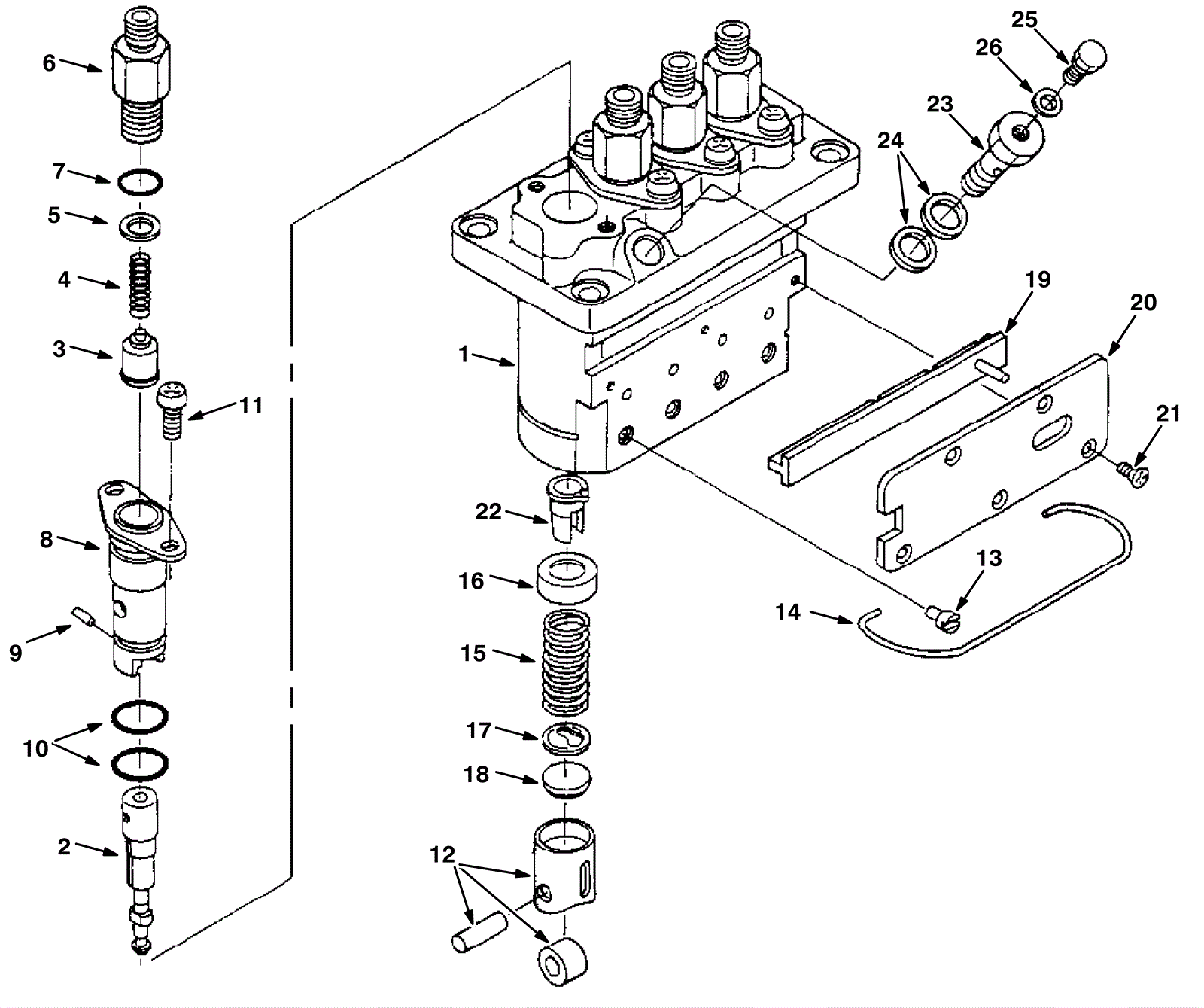 6
7
5
4
3
11
8
9
10
2
25
26
23
24
19
20
1
21
22
16
13
14
15
17
18
12