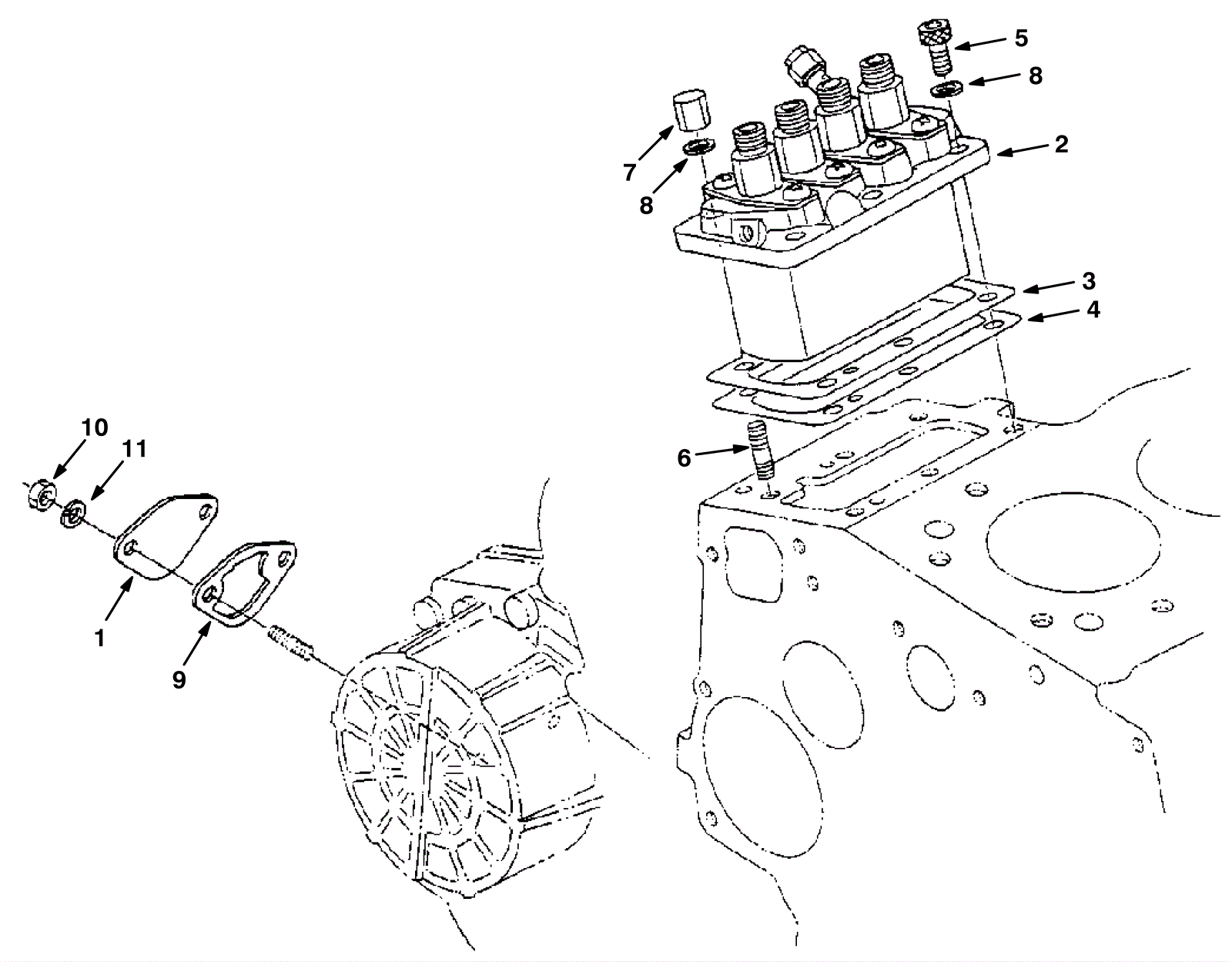 5
8
2
7
8
3
4
6
10
11
1
9