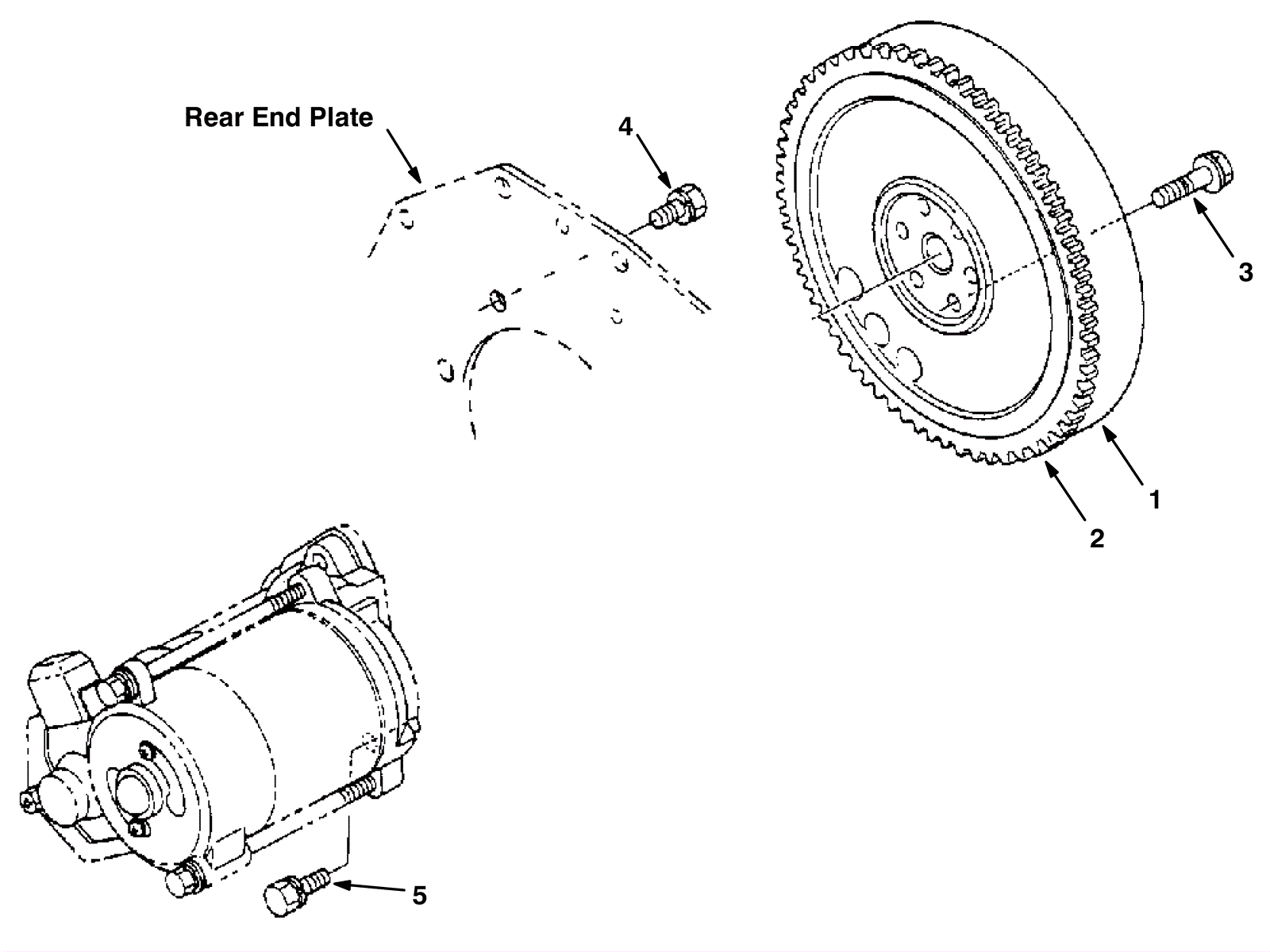 Rear End Plate

4

3

1

2

5