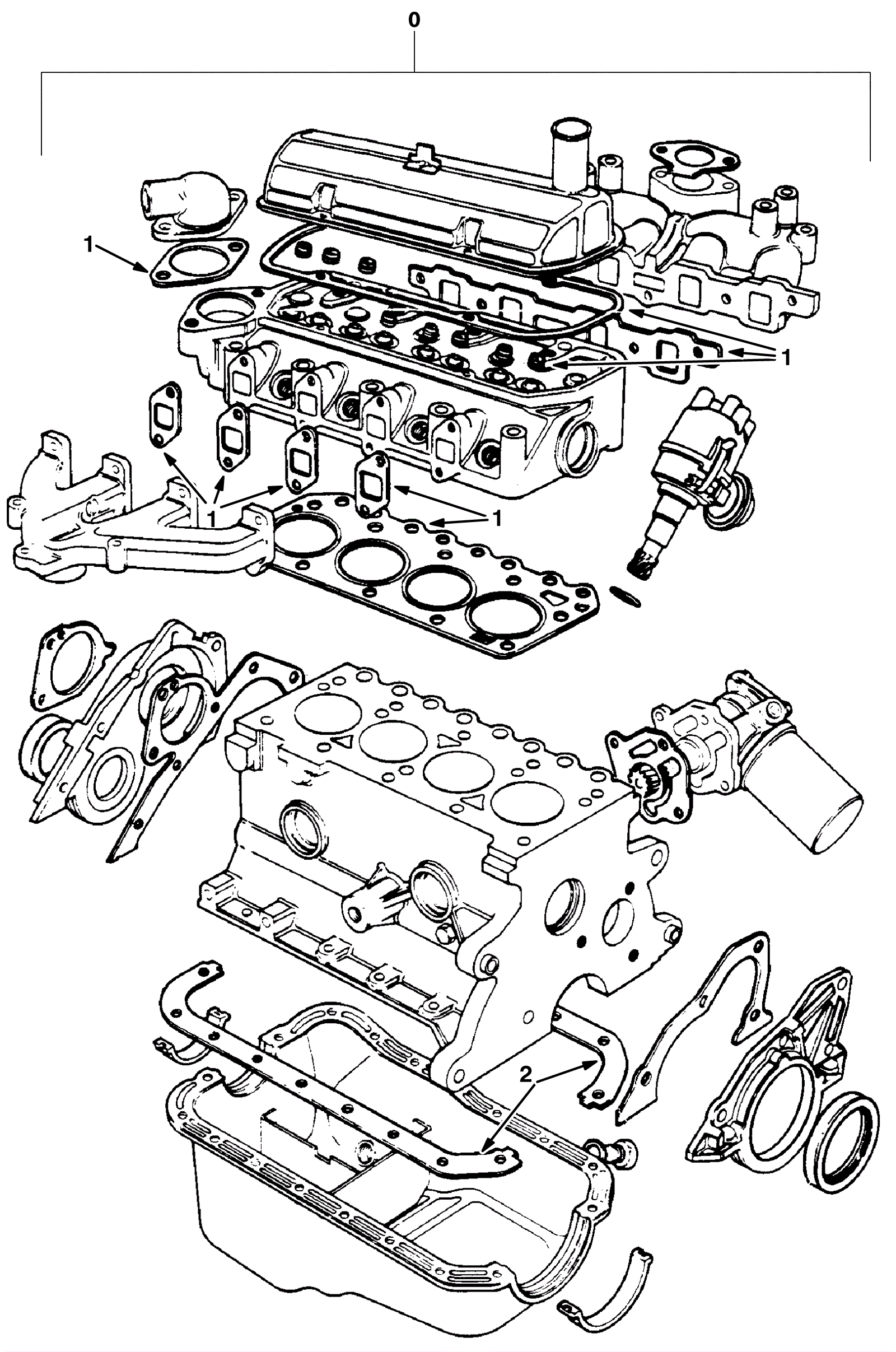 0

1

1

1

1

2