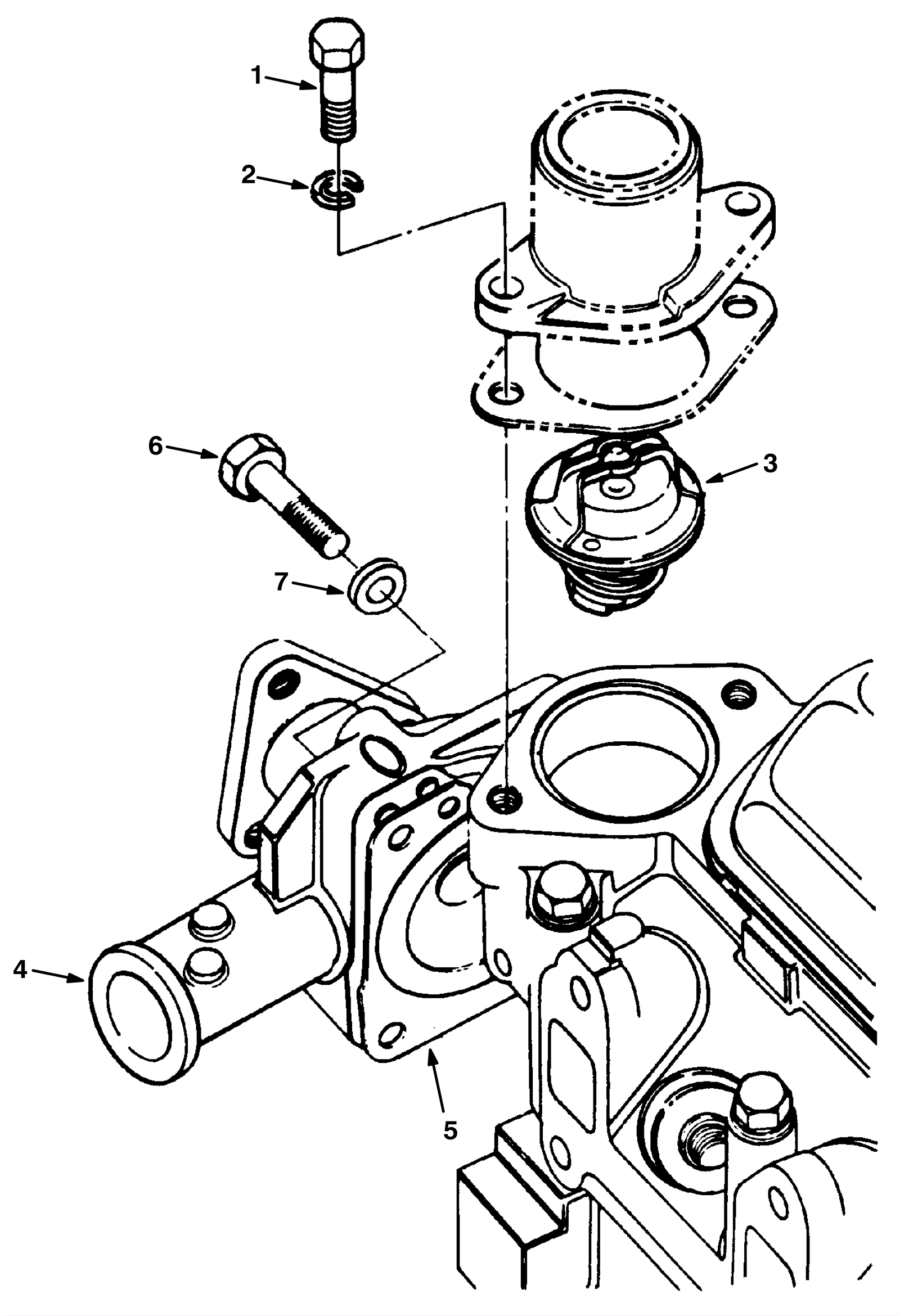 1
2
6
3
7
4
5