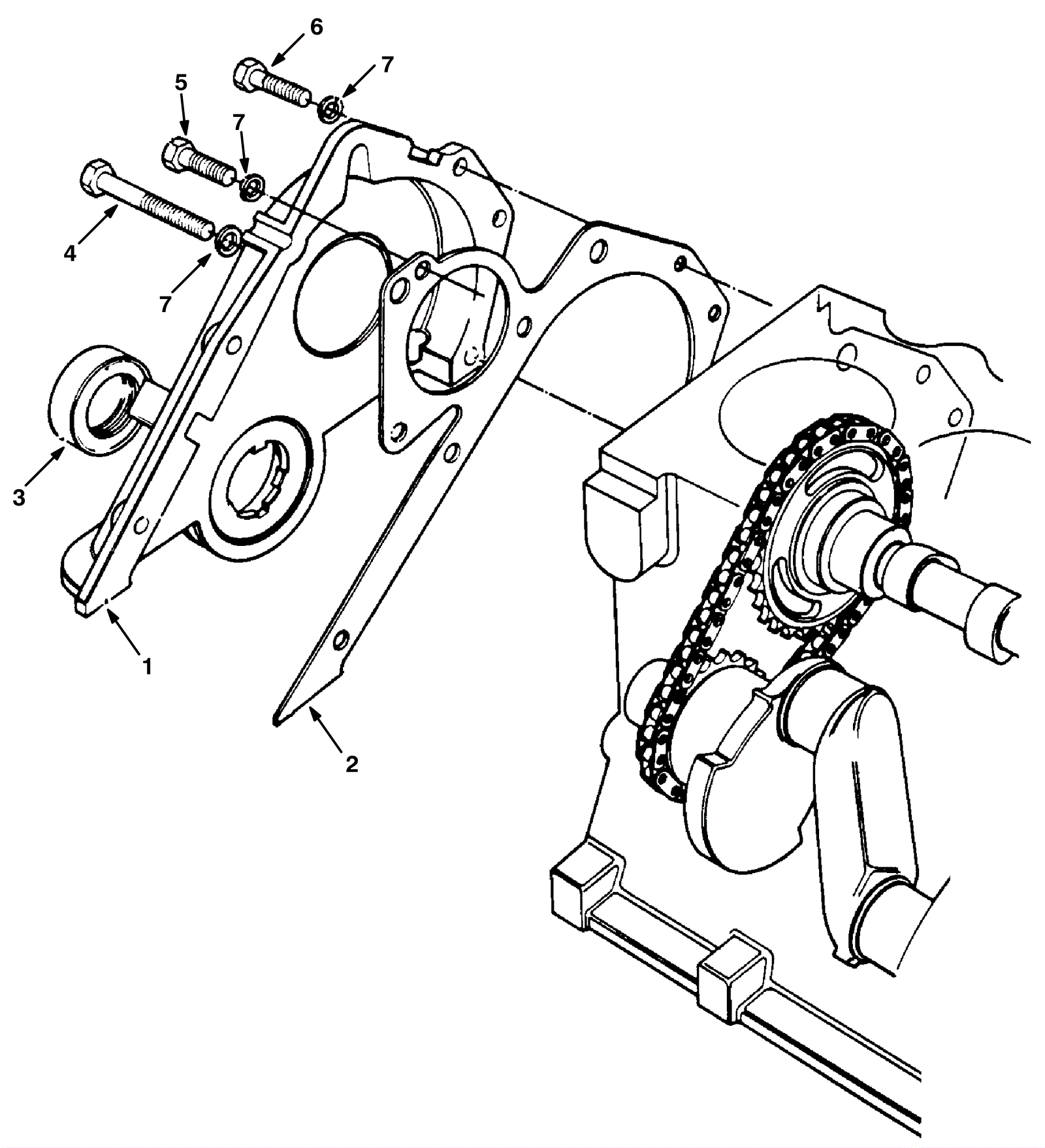 6
7
5
7
4
7
3
1
2