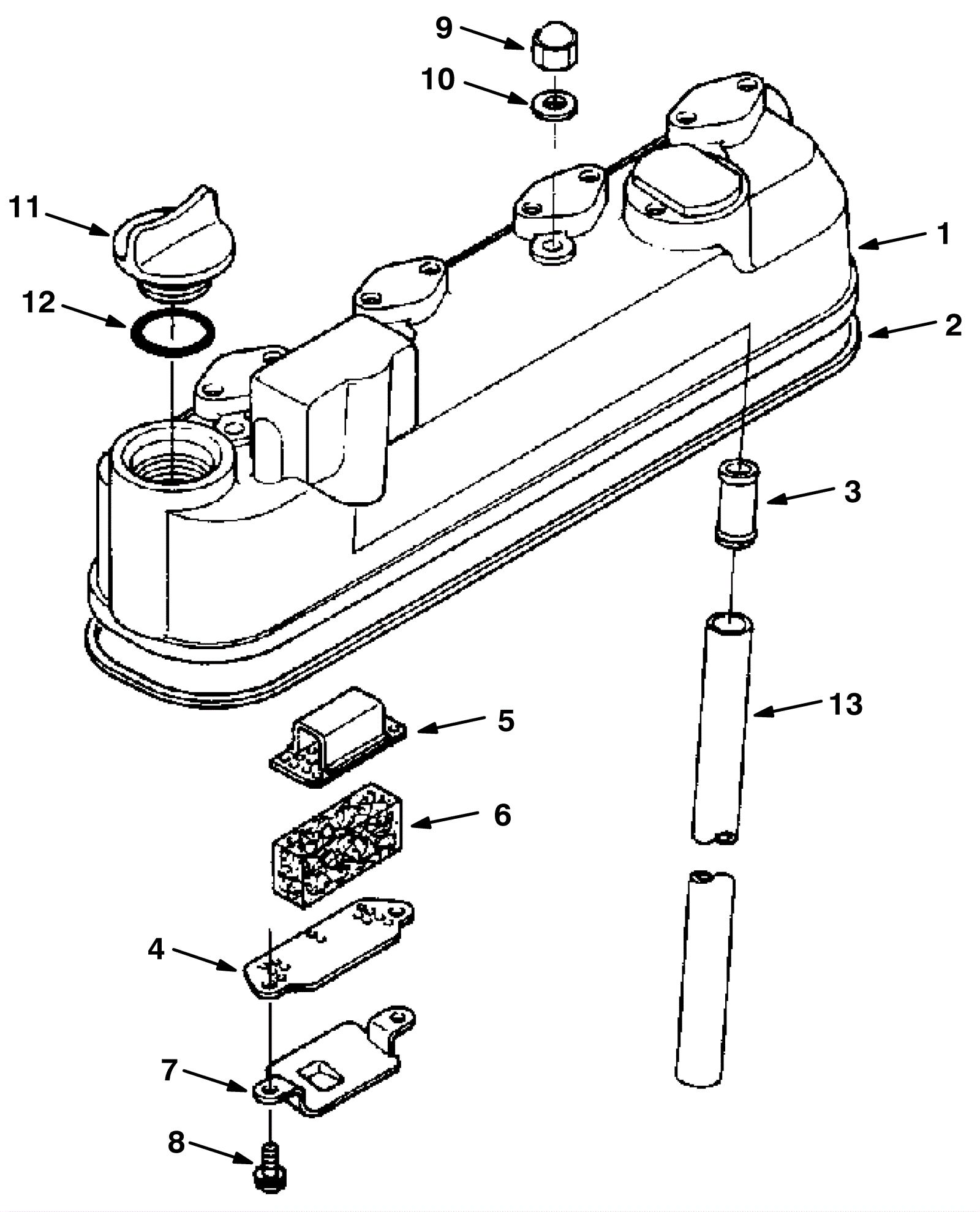 9
10
11
1
12
2
3
13
5
6
4
7
8