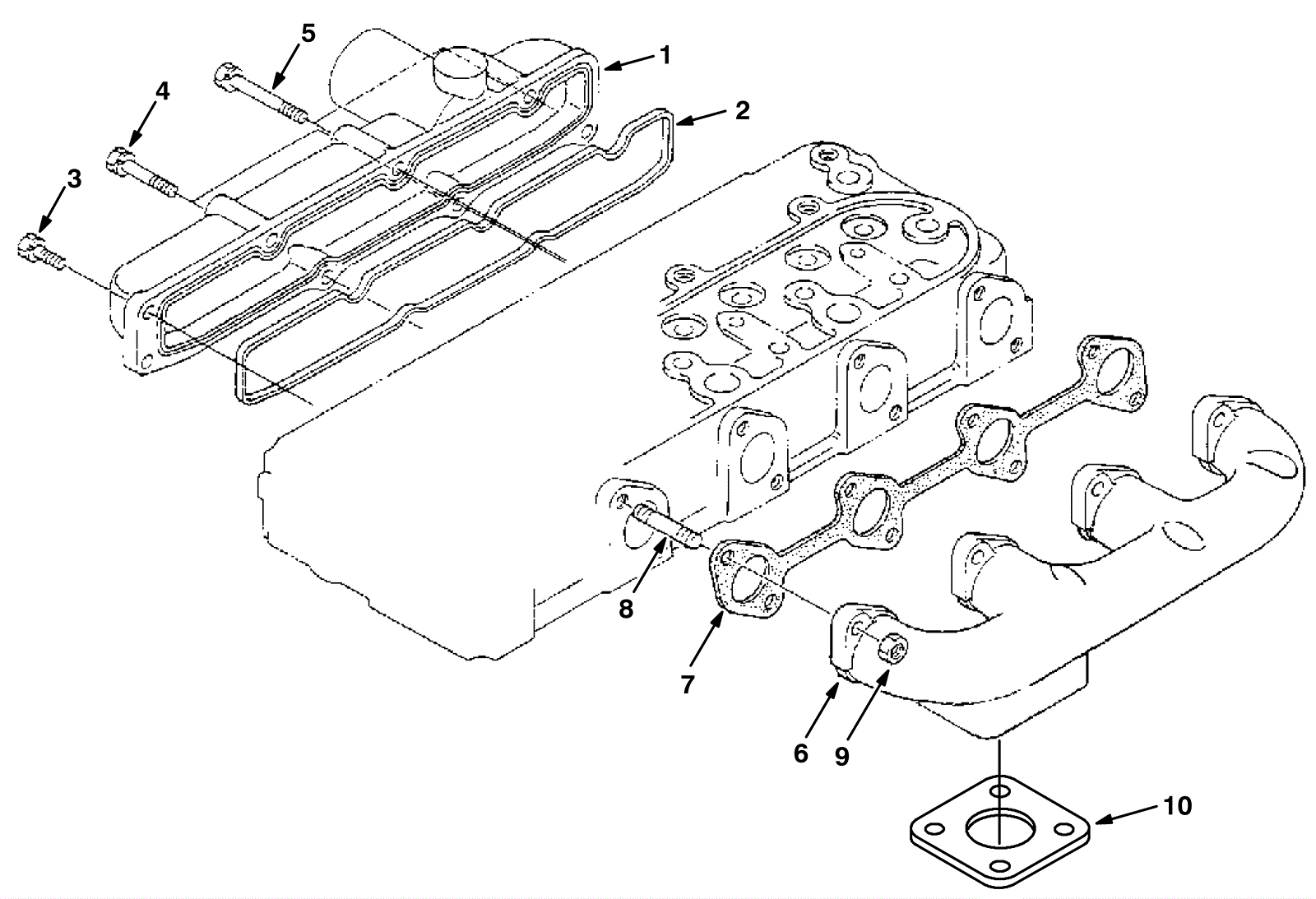 5
1
4
2
3
8
7
6
9
10