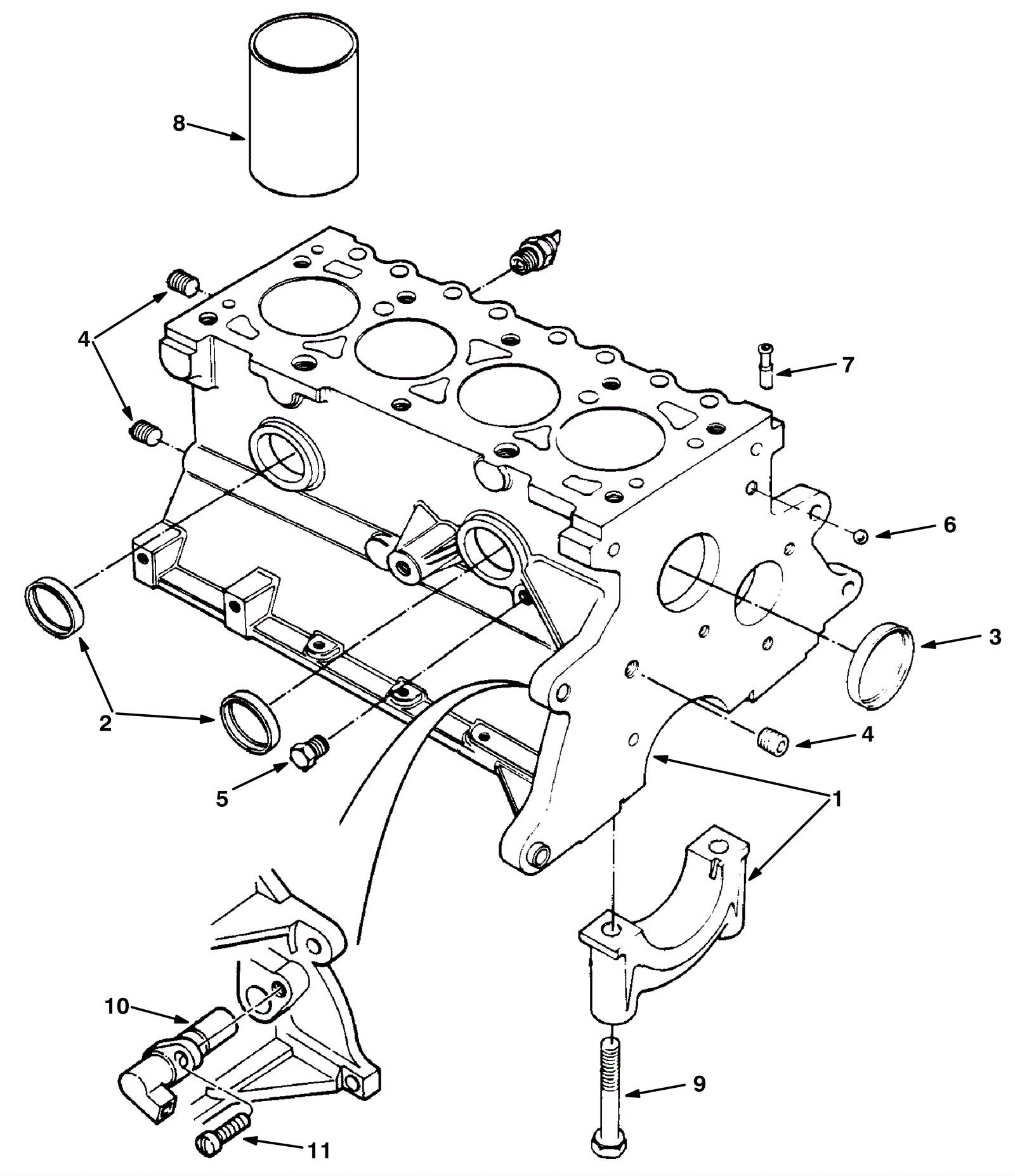 8
4
7
6
3
2
4
5
1
10
9
11