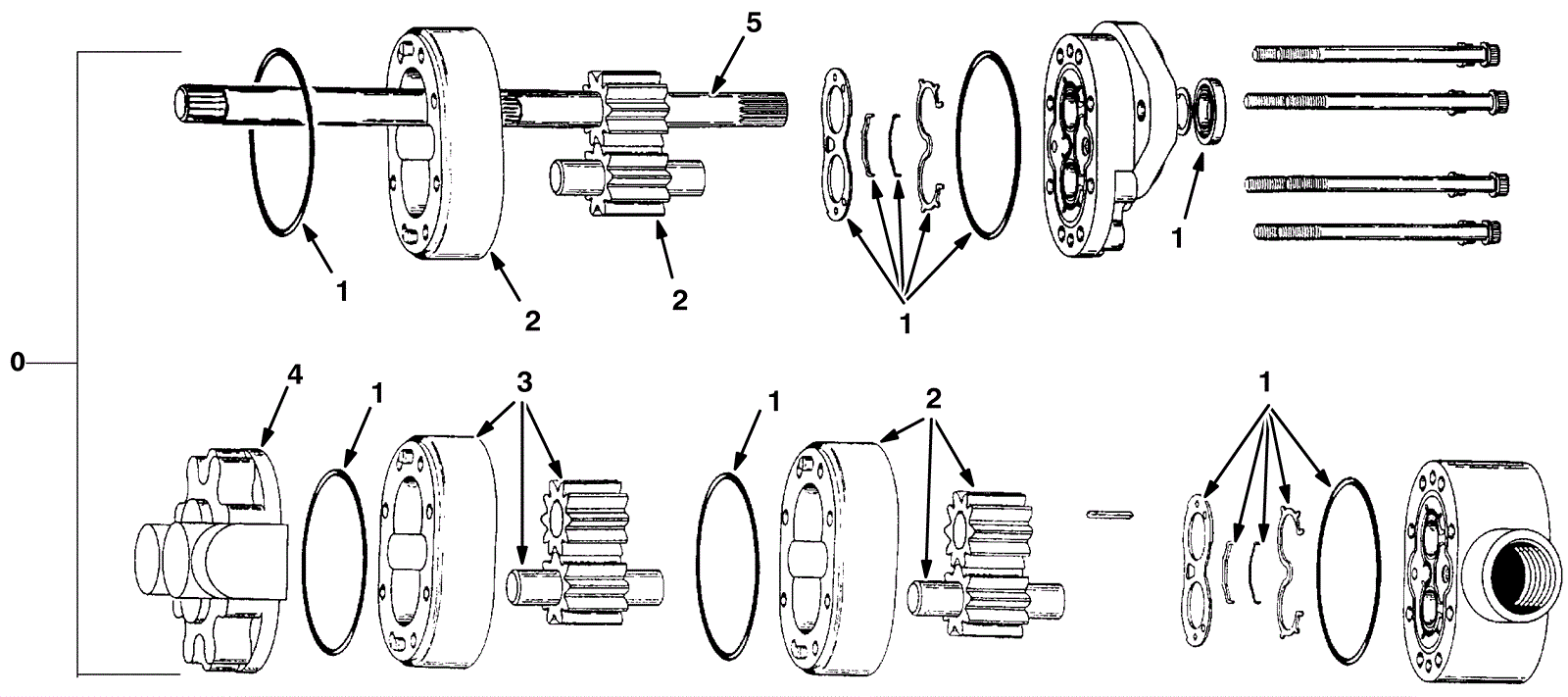 5
1
2
2
1
1
0
4
1
3
1
2
1