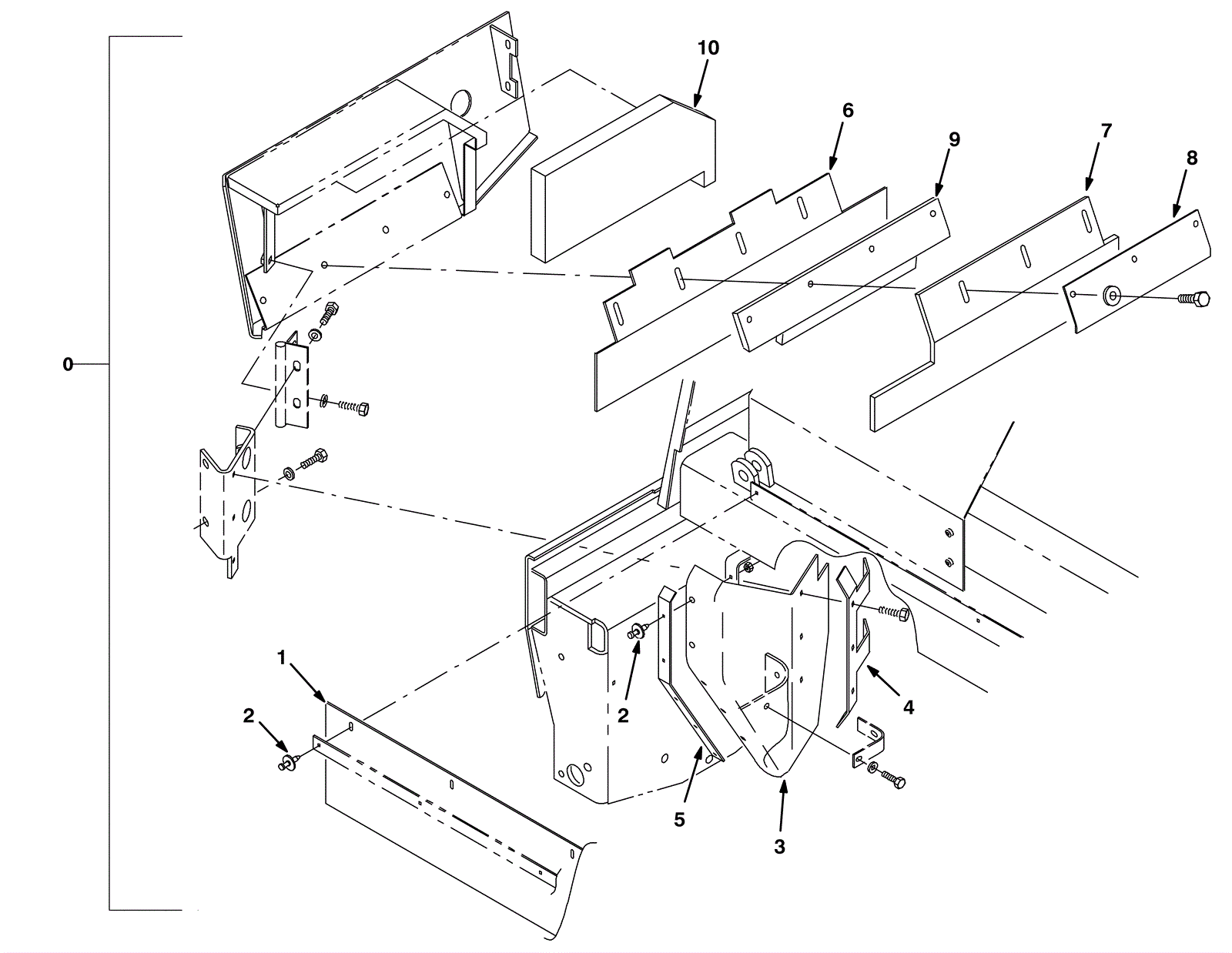 10
6
9
7
8
0
1
2
2
4
5
3