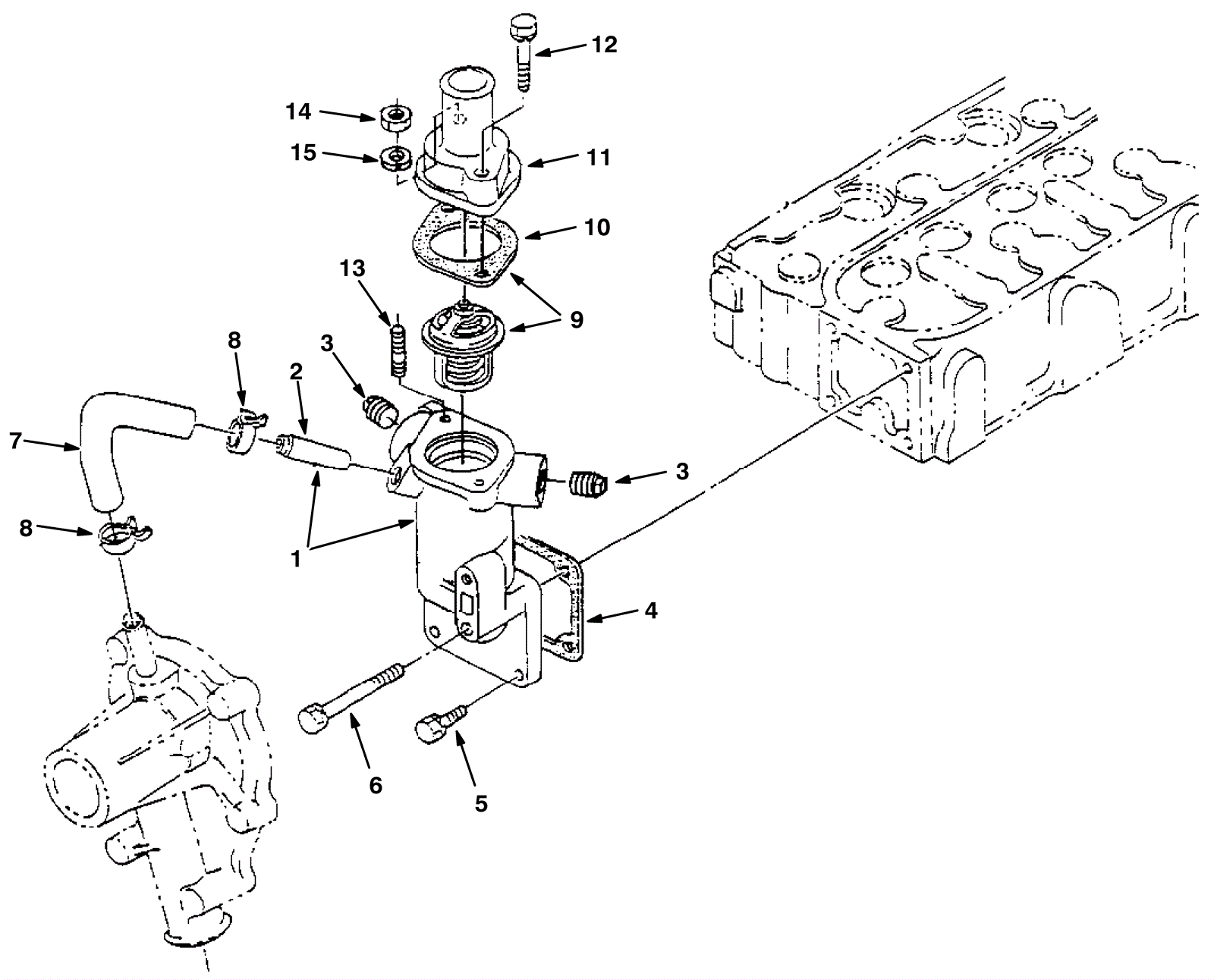 12
14
15
11
10
13
9
8
3
2
7
3
8
1
4
6
5