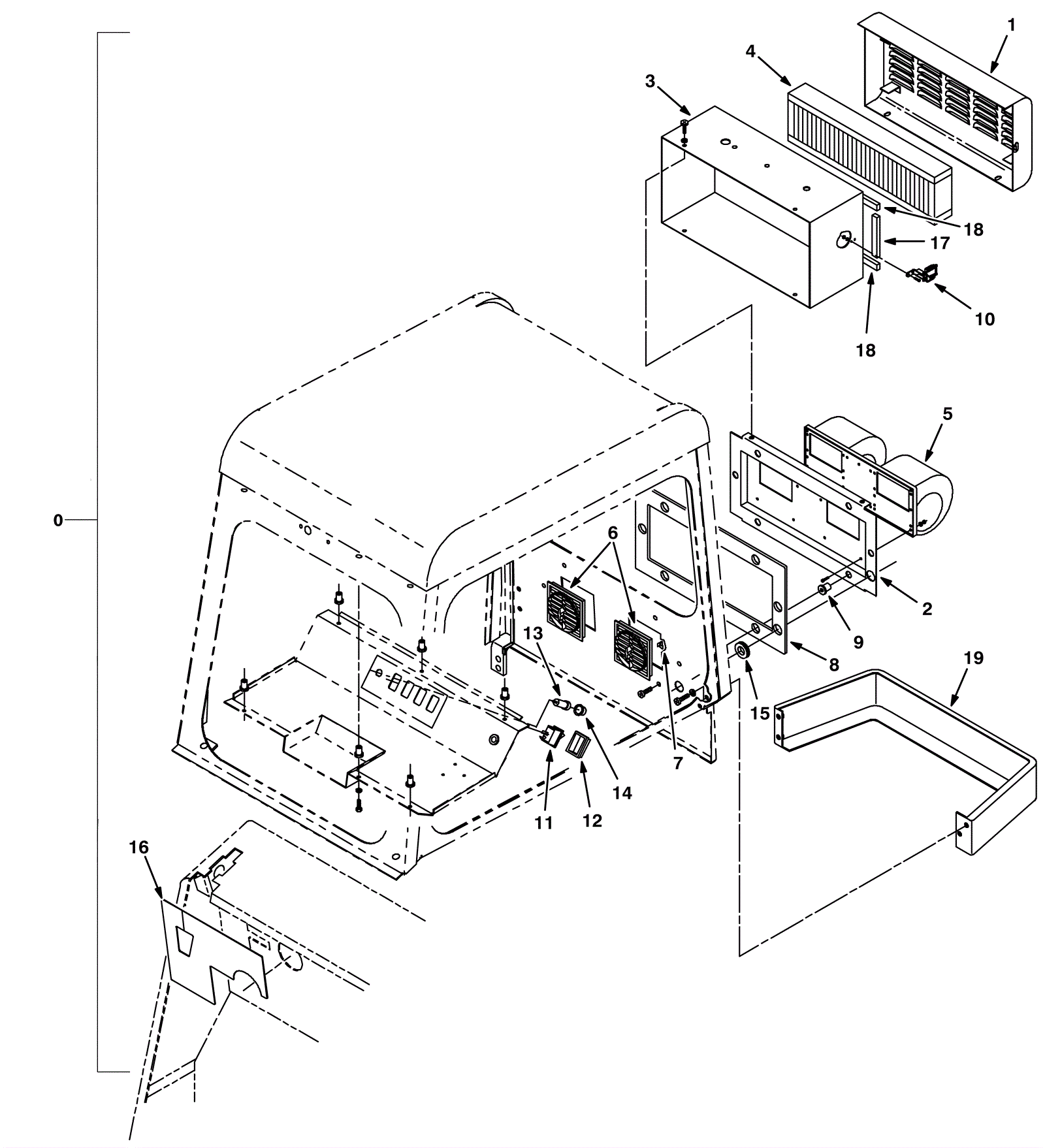 1
4
3
18
17
10
18
5
0
6
2
9
13
8
19
15
7
14
11
12
16