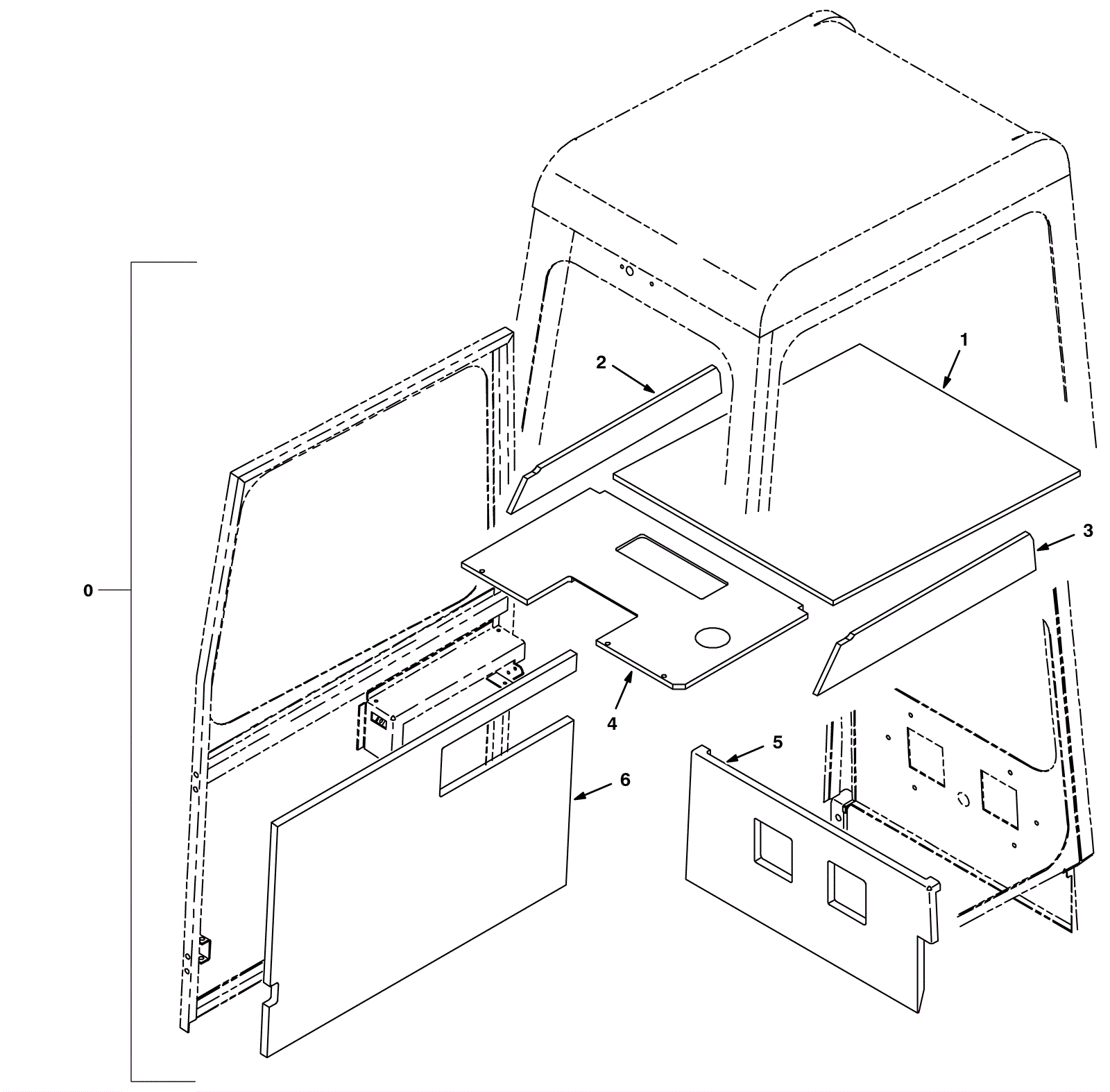 1
2
3
0
4
5
6