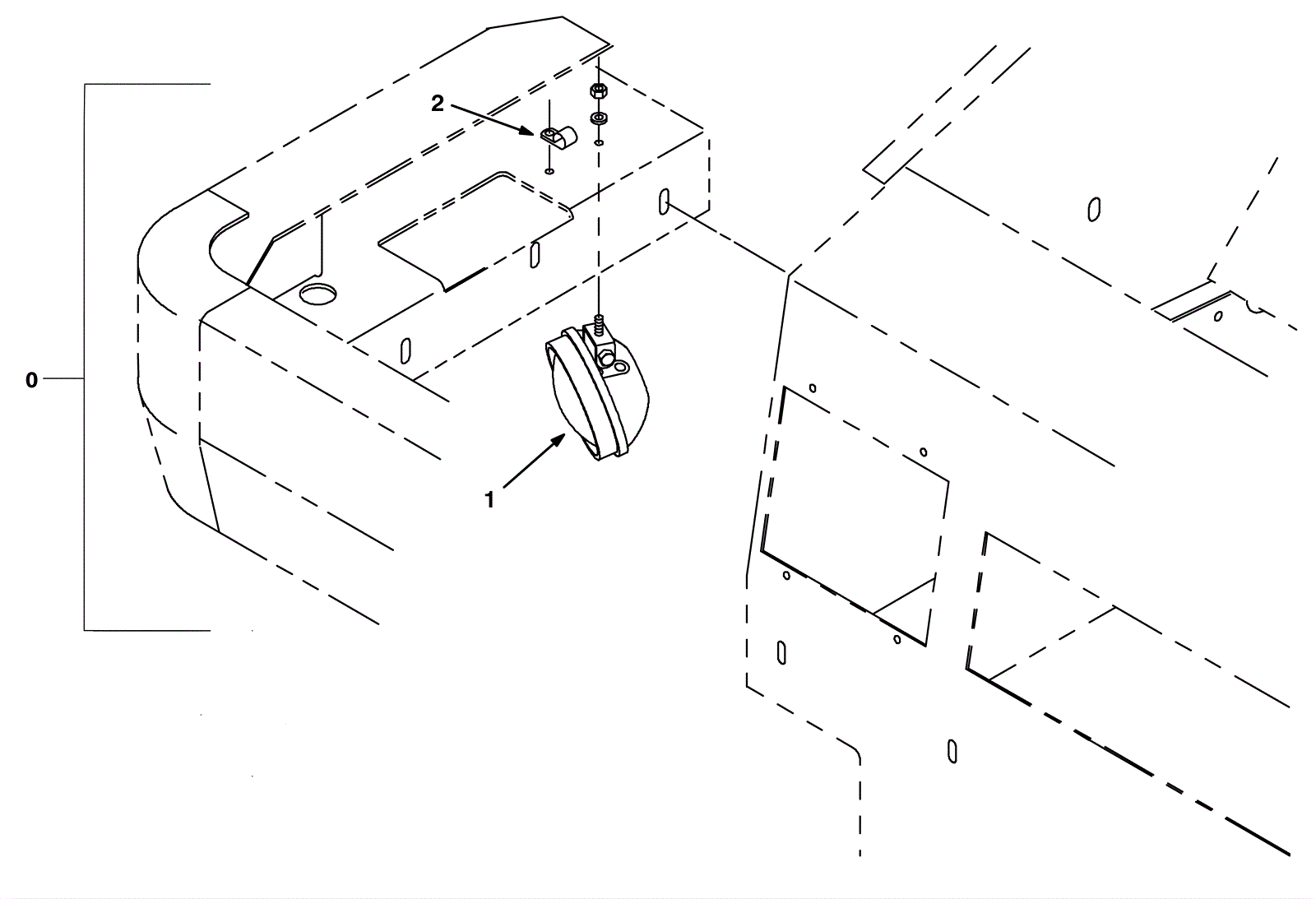 2
0
1