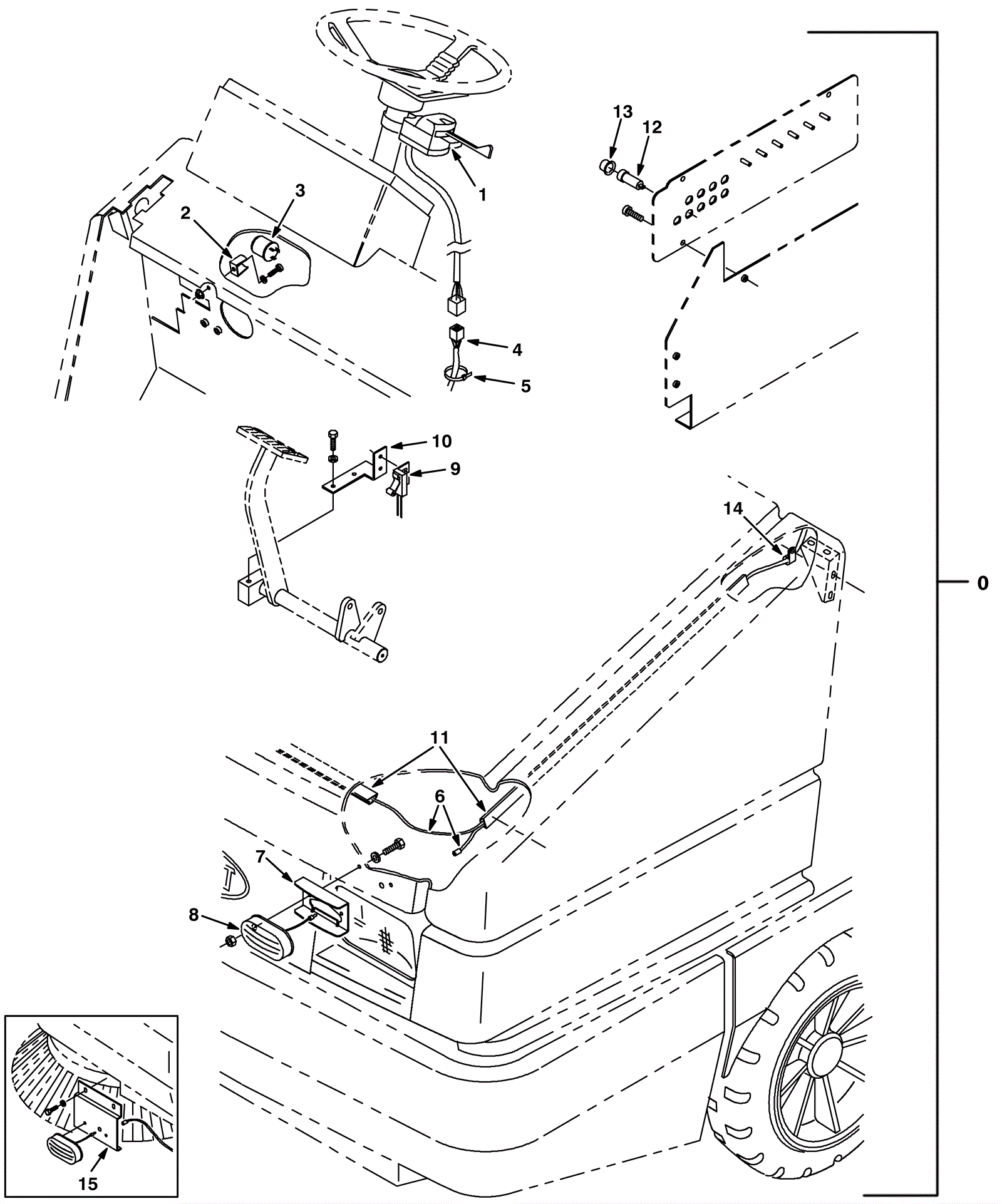 13
12
3
2
1
4
5
10
9
14
0
11
6
7
8
15