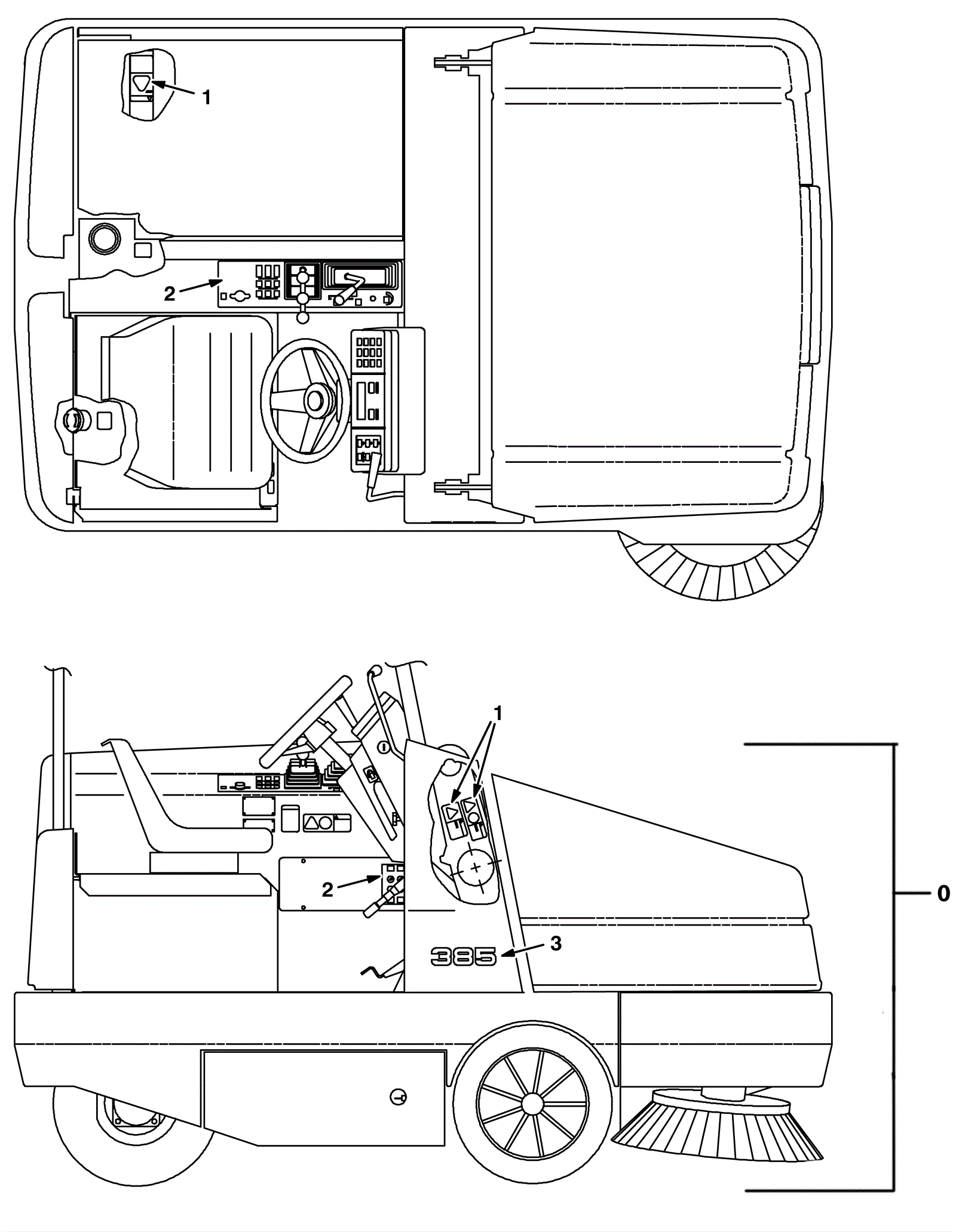 1
2
1
2
385
3
0