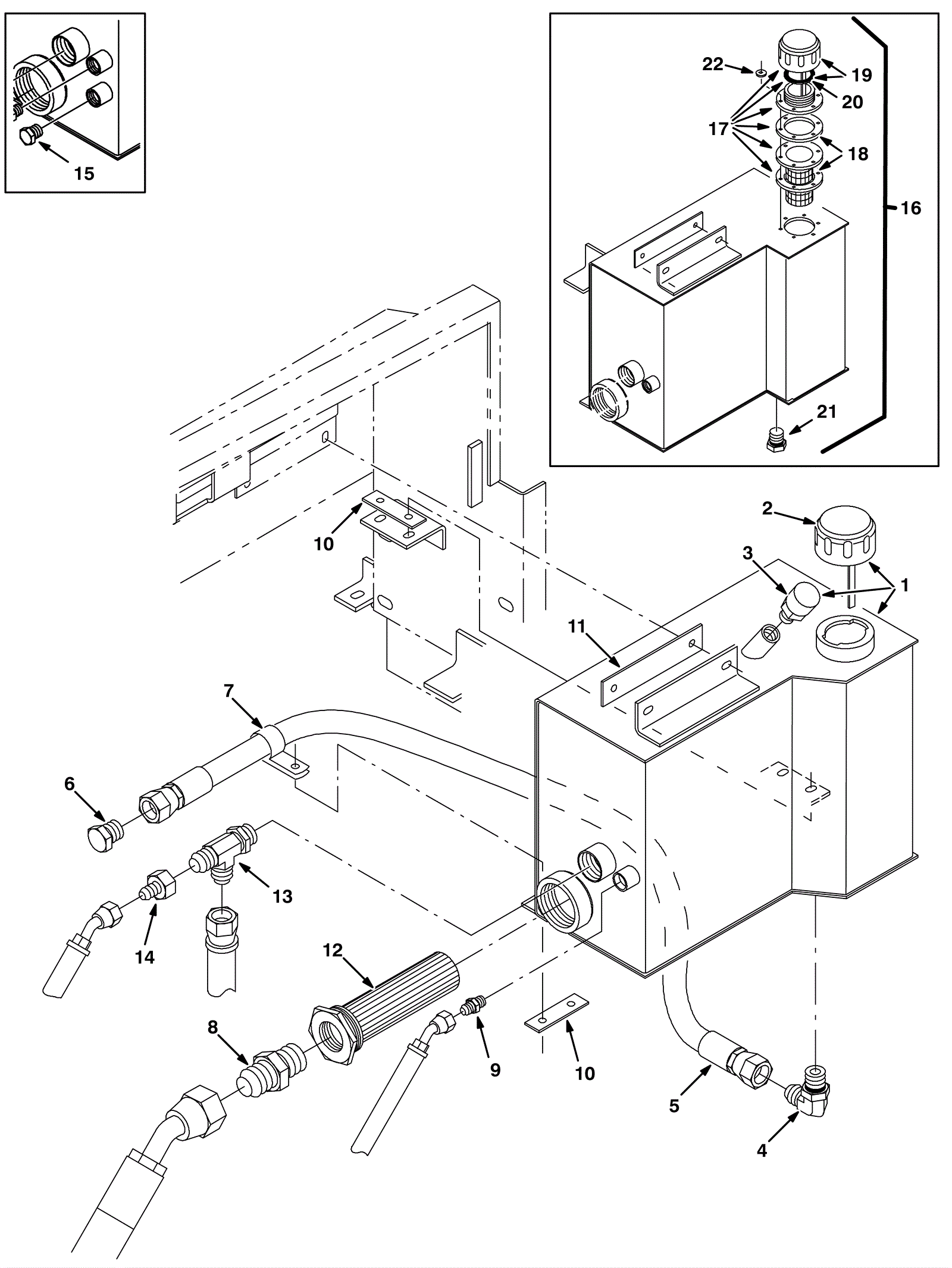 15

22
19
20
17
18
16
21

2
3
1
10
11
7
6
13
14
12
8
9
10
5
4