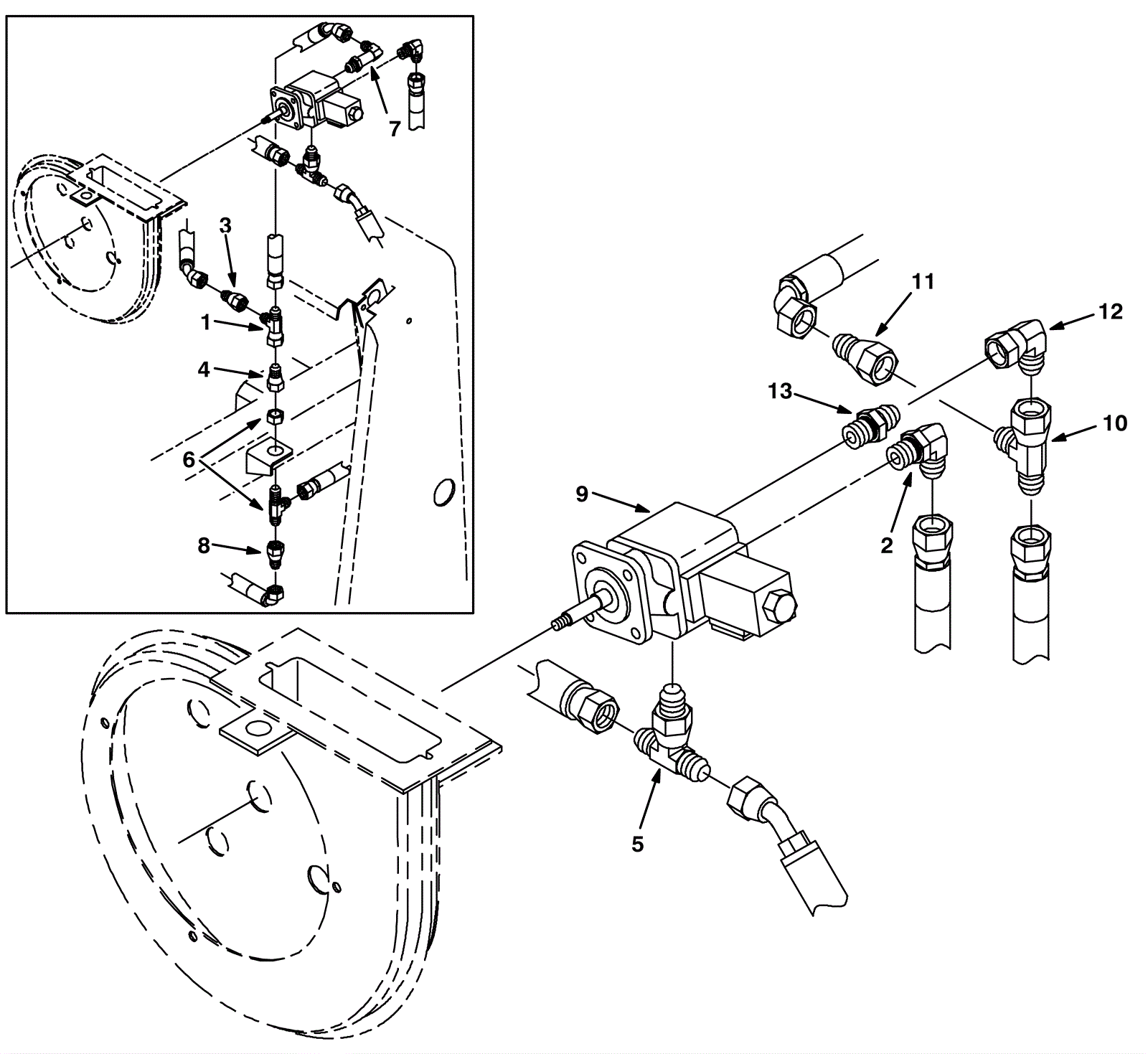 7
3
1
4
6
8
11
12
13
10
9
2
5