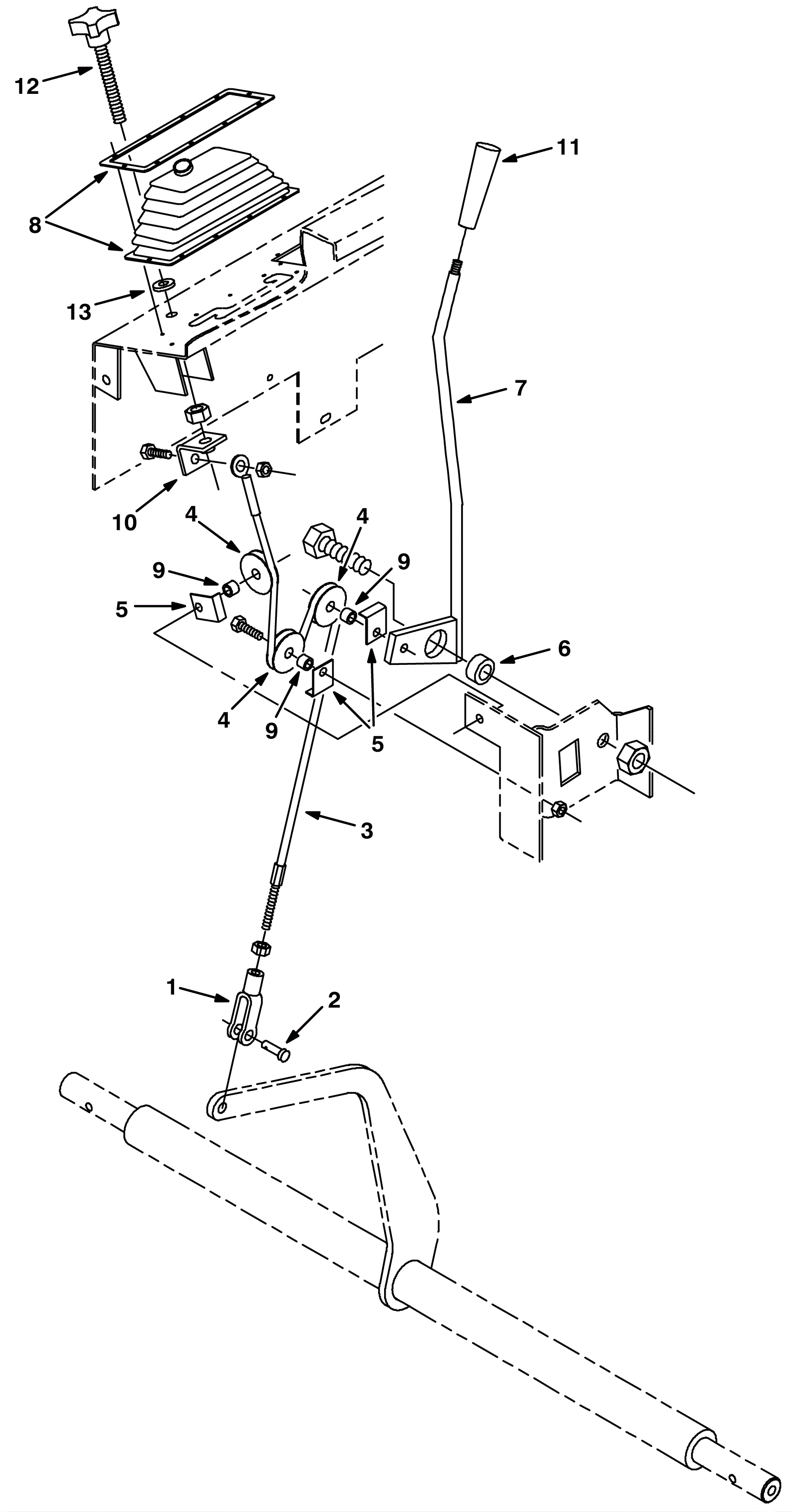 12
11
8
13
7
10
4
4
9
9
5
6
4
9
5
3
1
2