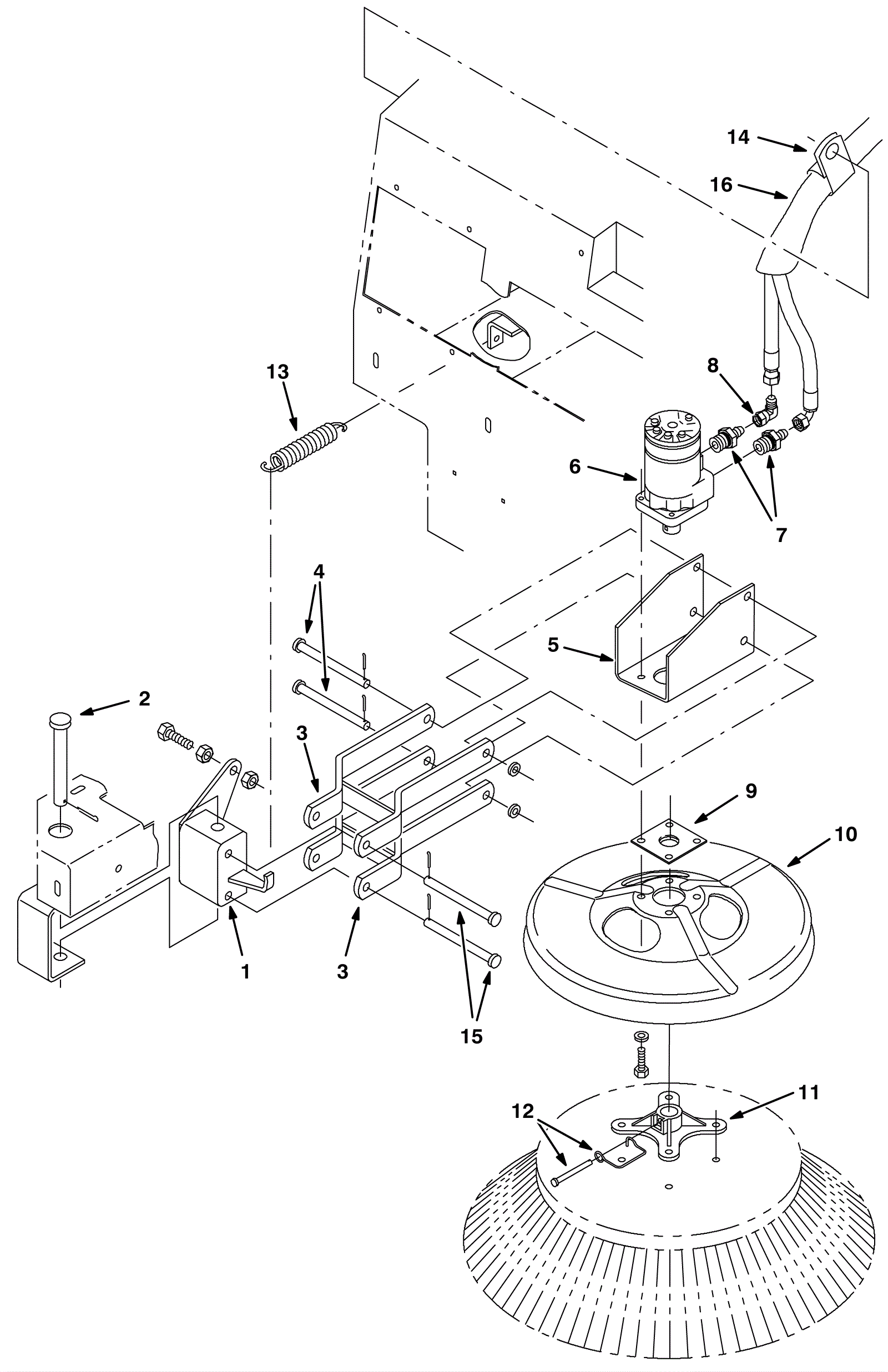 14
16
13
8
6
7
4
5
2
3
9
10
1
3
15
11
12