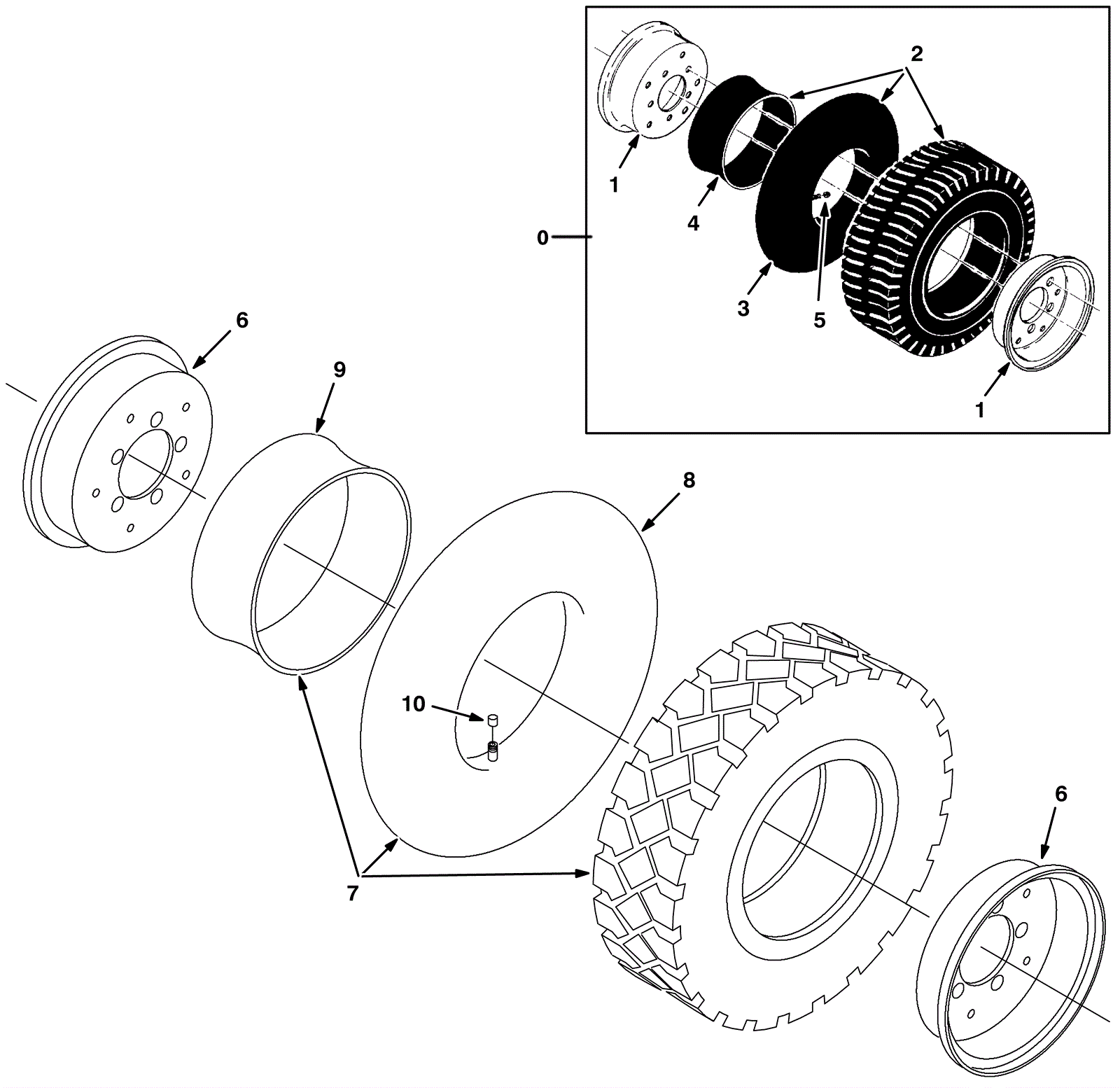 2
1
4
0
3
5
1
6
9
8
10
7
6