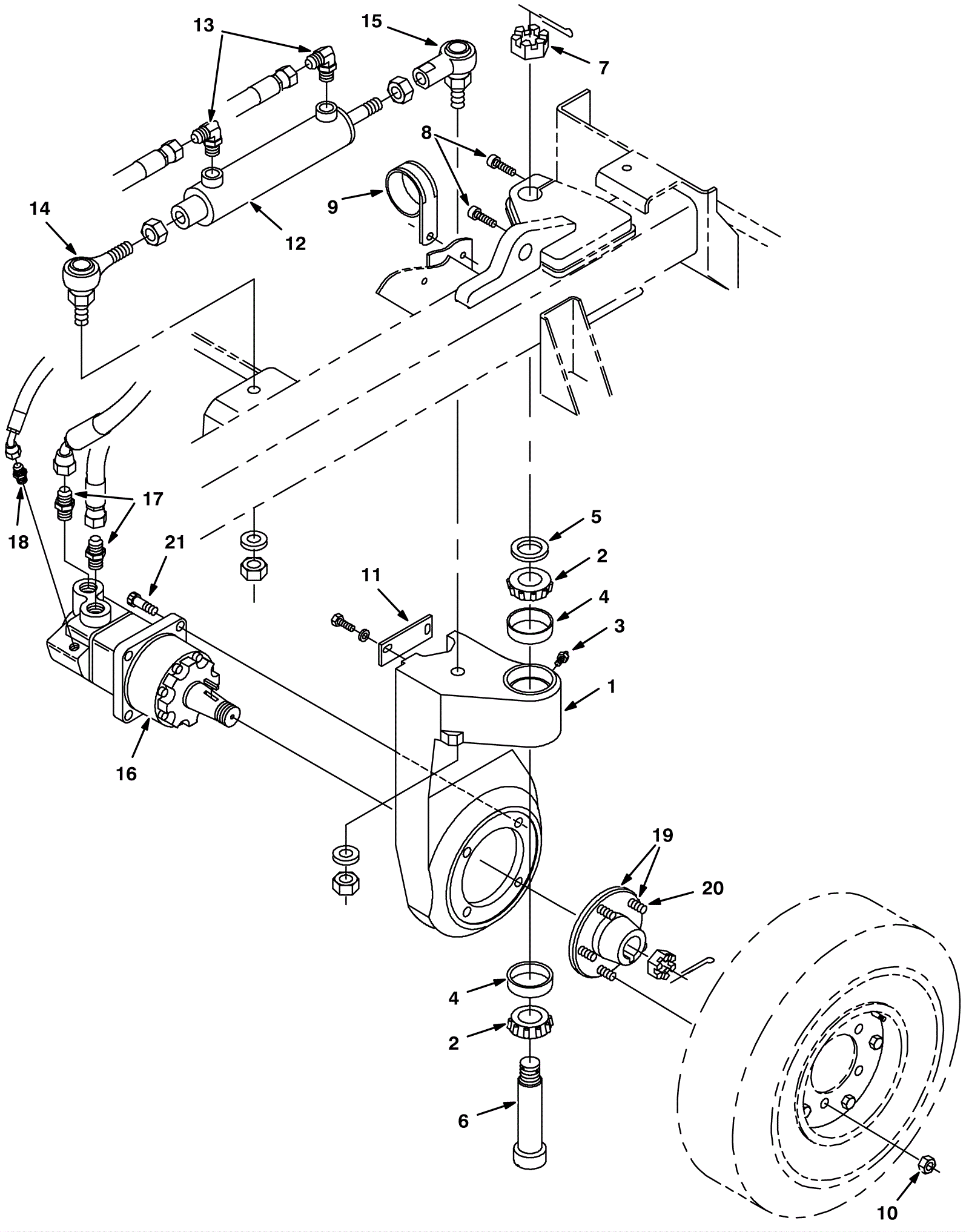 13
15
7
8
9
14
12
17
18
21
5
2
11
4
3
1
16
19
20
4
2
6
10