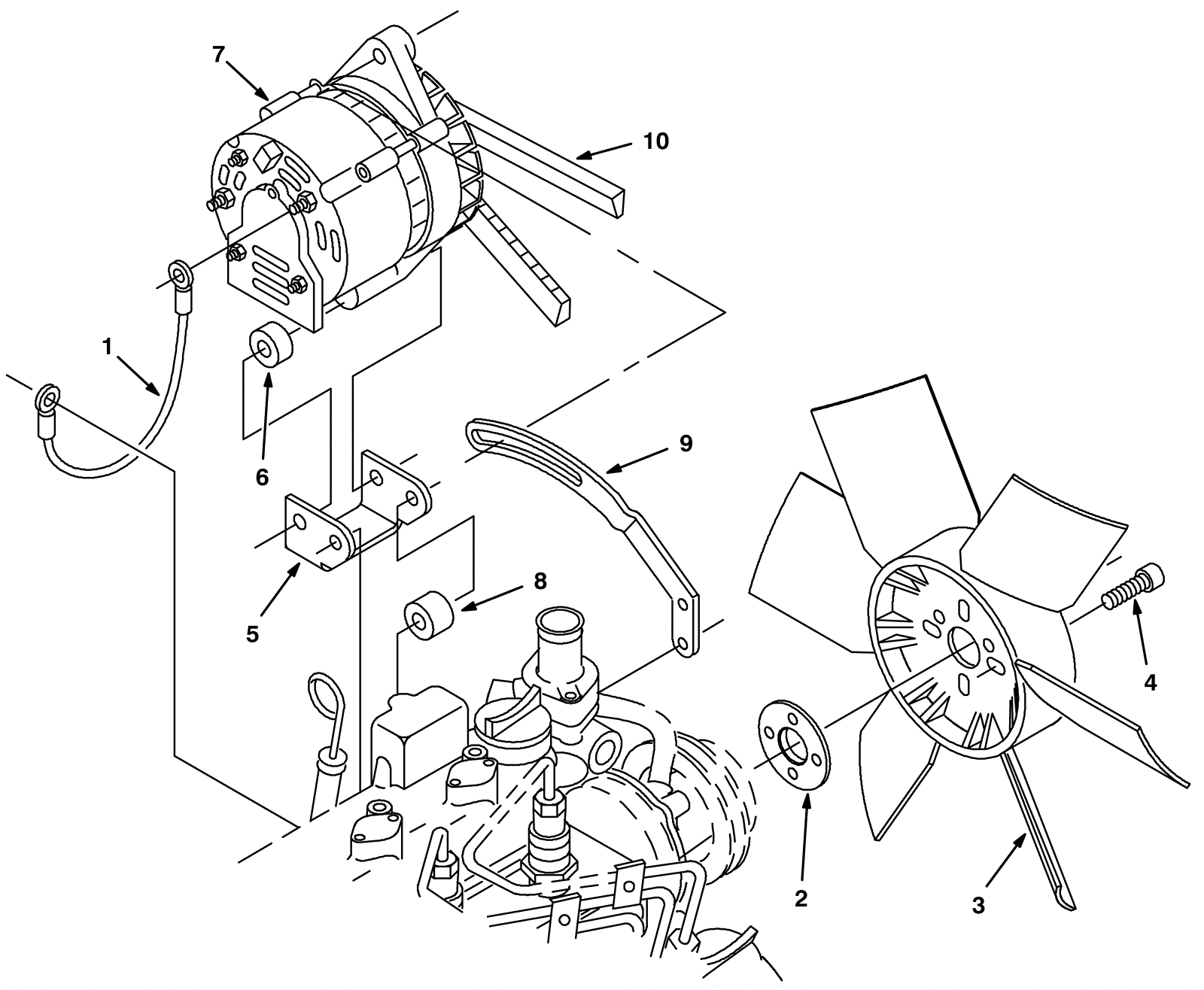 7
10
1
6
9
5
8
4
2
3