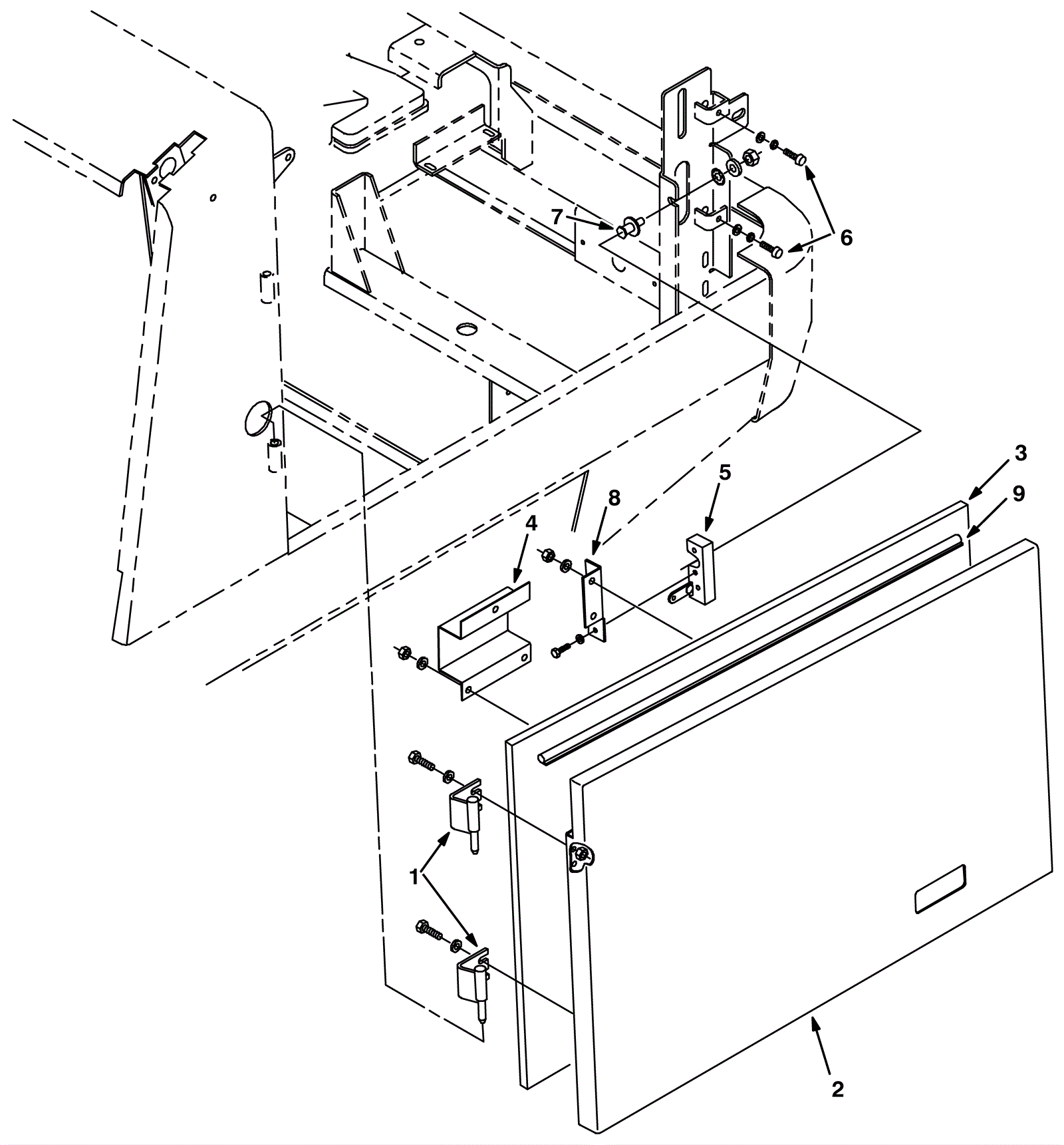 7
6
3
5
9
8
4
1
2