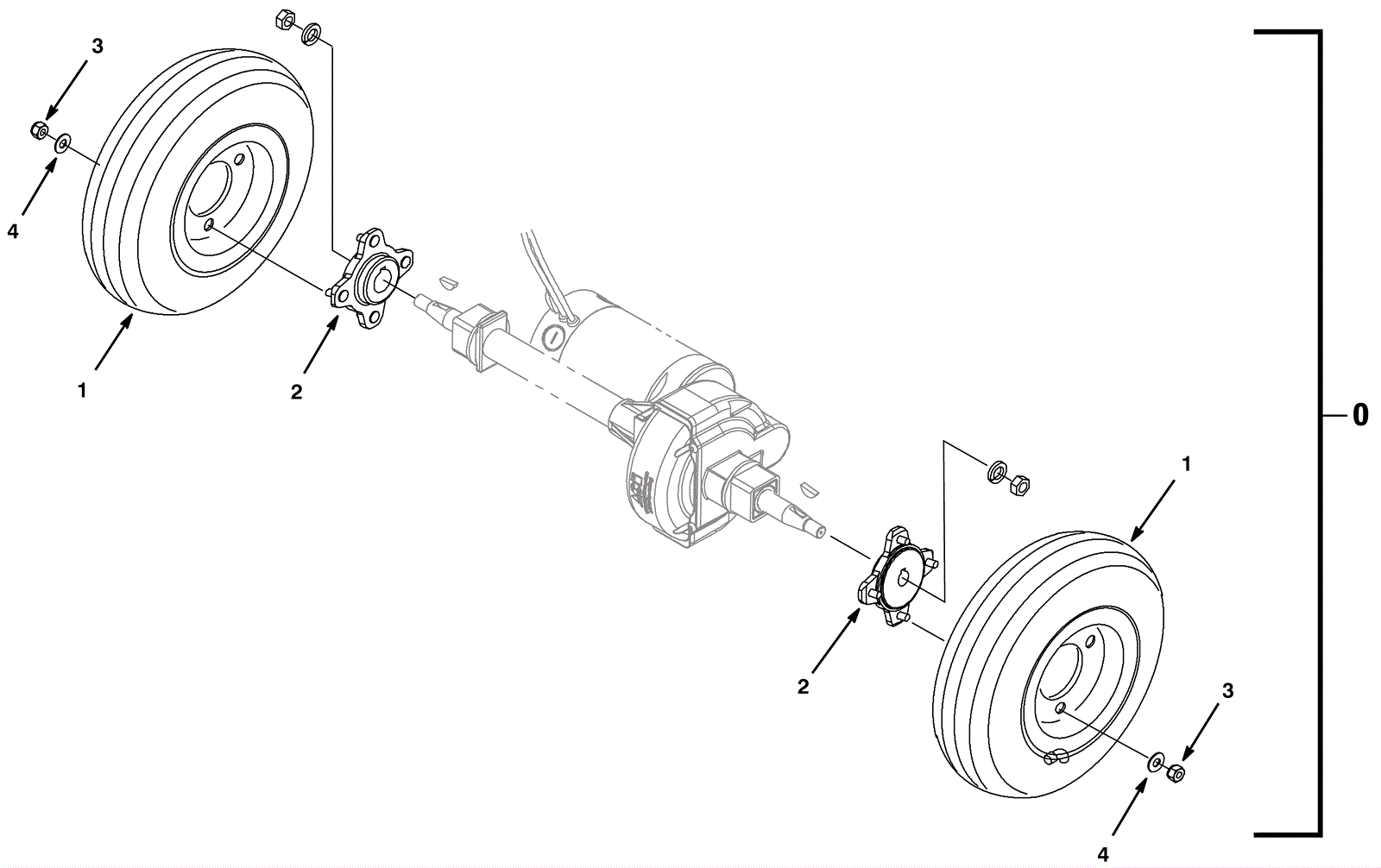 3
4
1
2
0
1
2
3
4