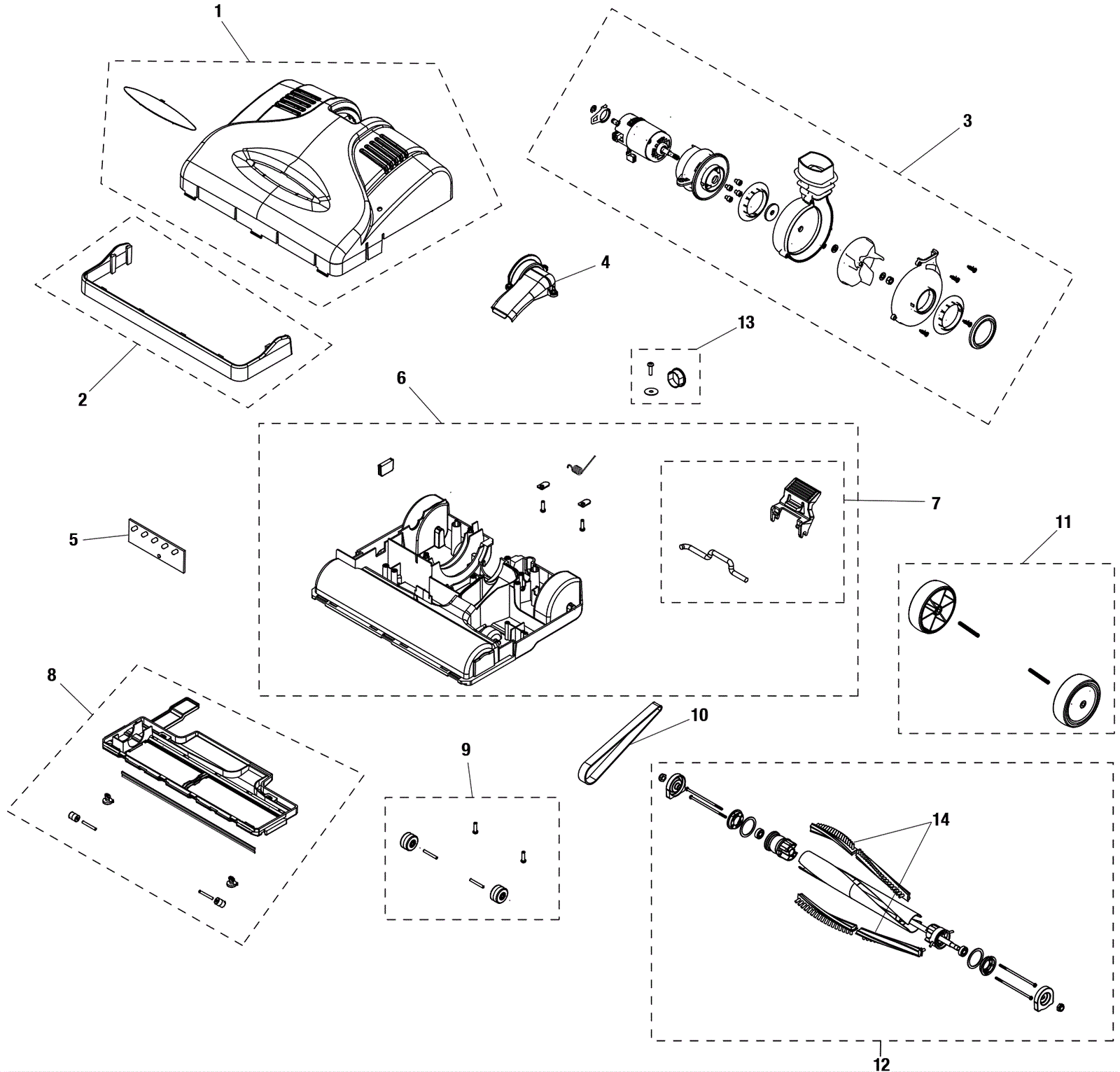 1
3
4
13
2
6
7
5
11
8
10
9
14
12