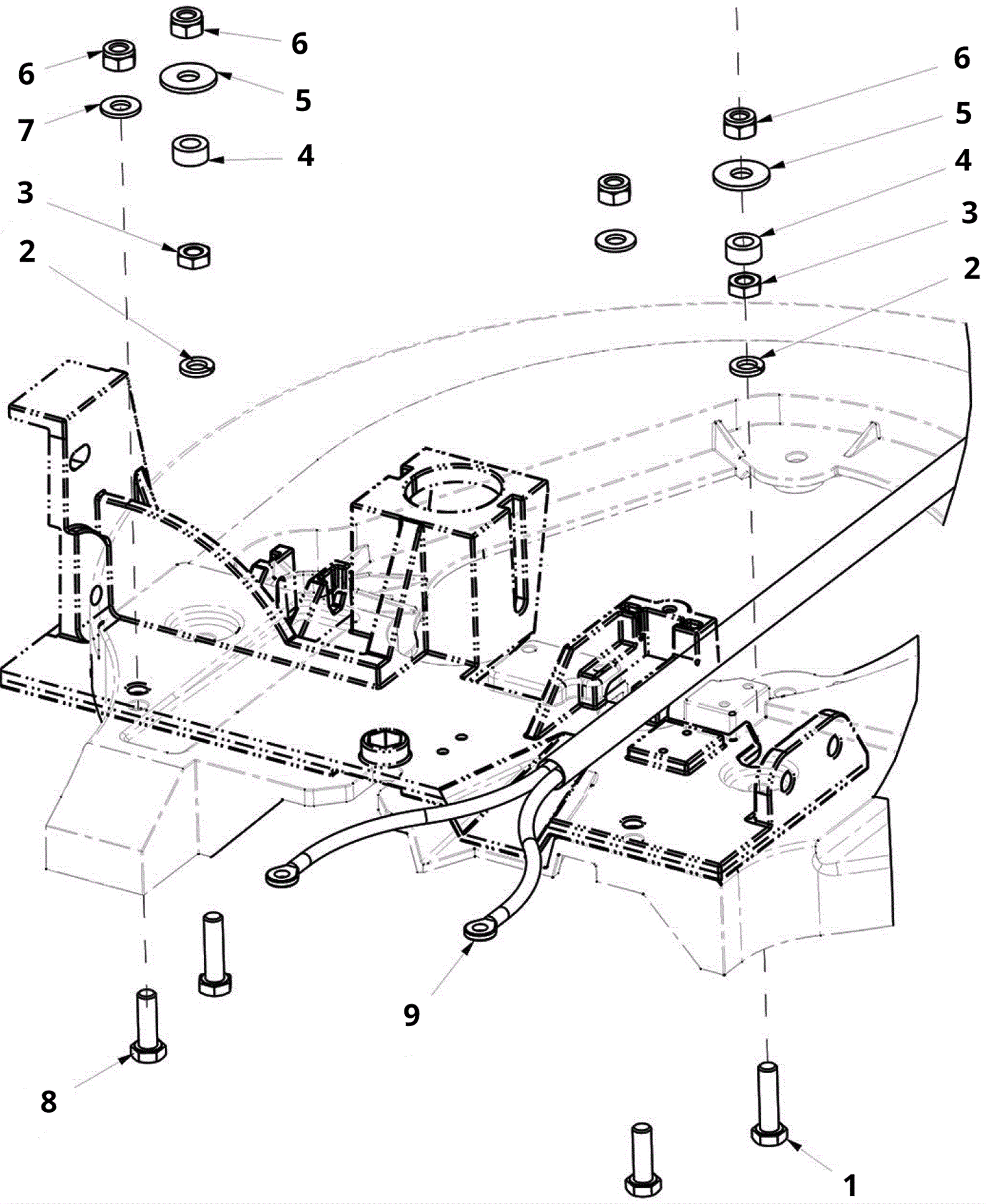 6
6
5
7
4
3
2
6
5
4
3
2
9
8
1