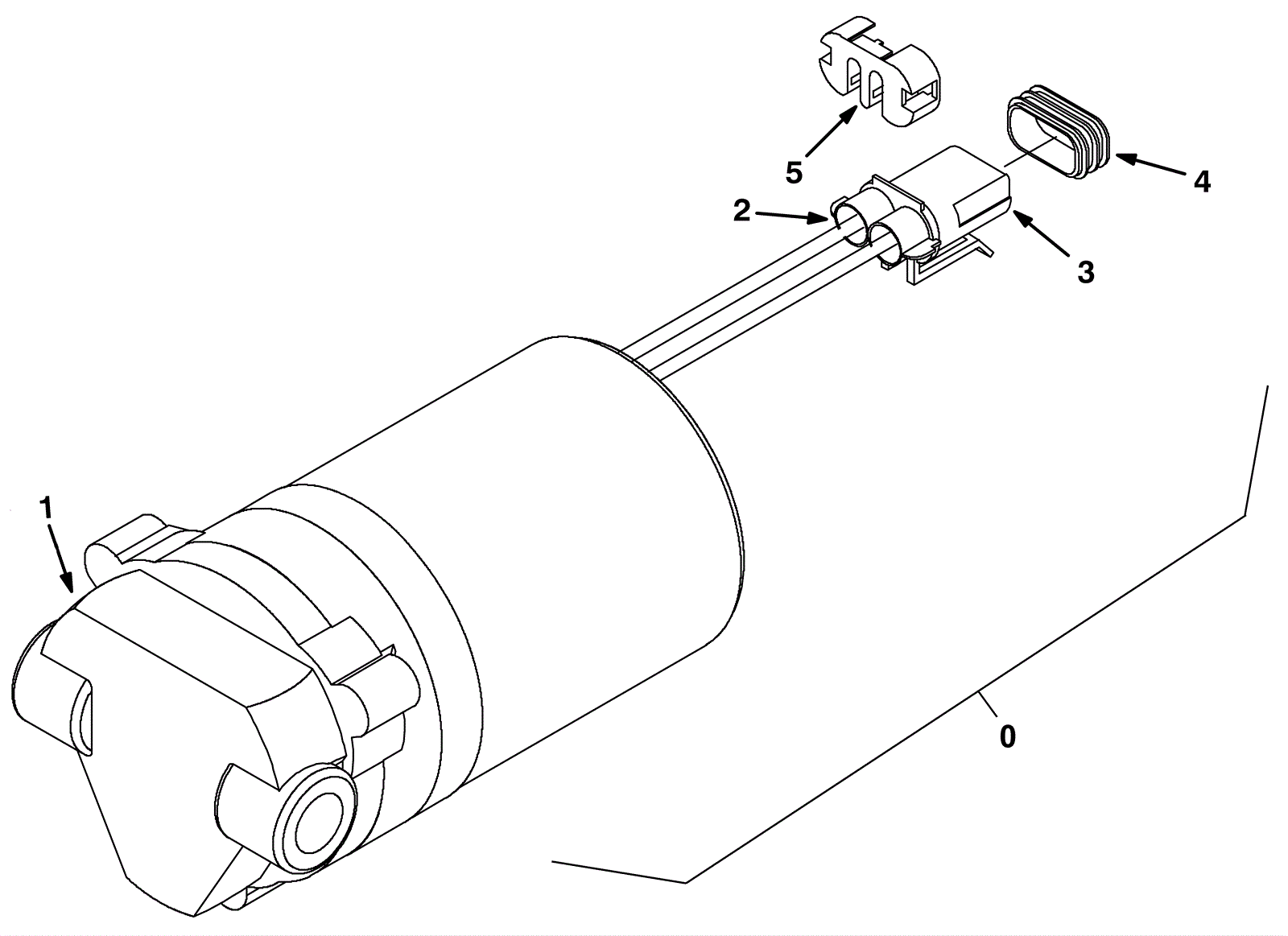 5
4
2
3
1
0