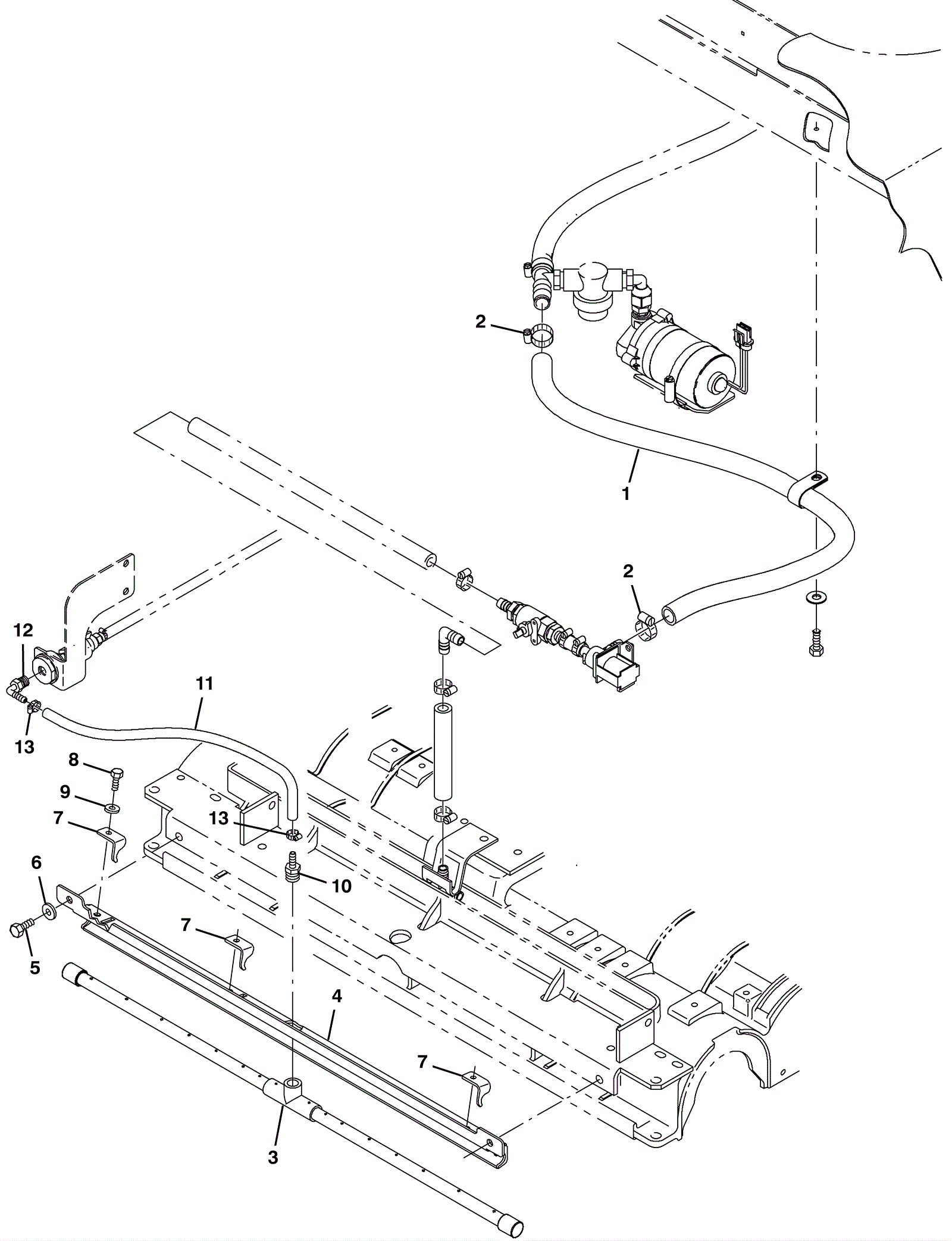 2
1
2
12
11
13
8
9
7
13
10
6
5
7
4
7
3