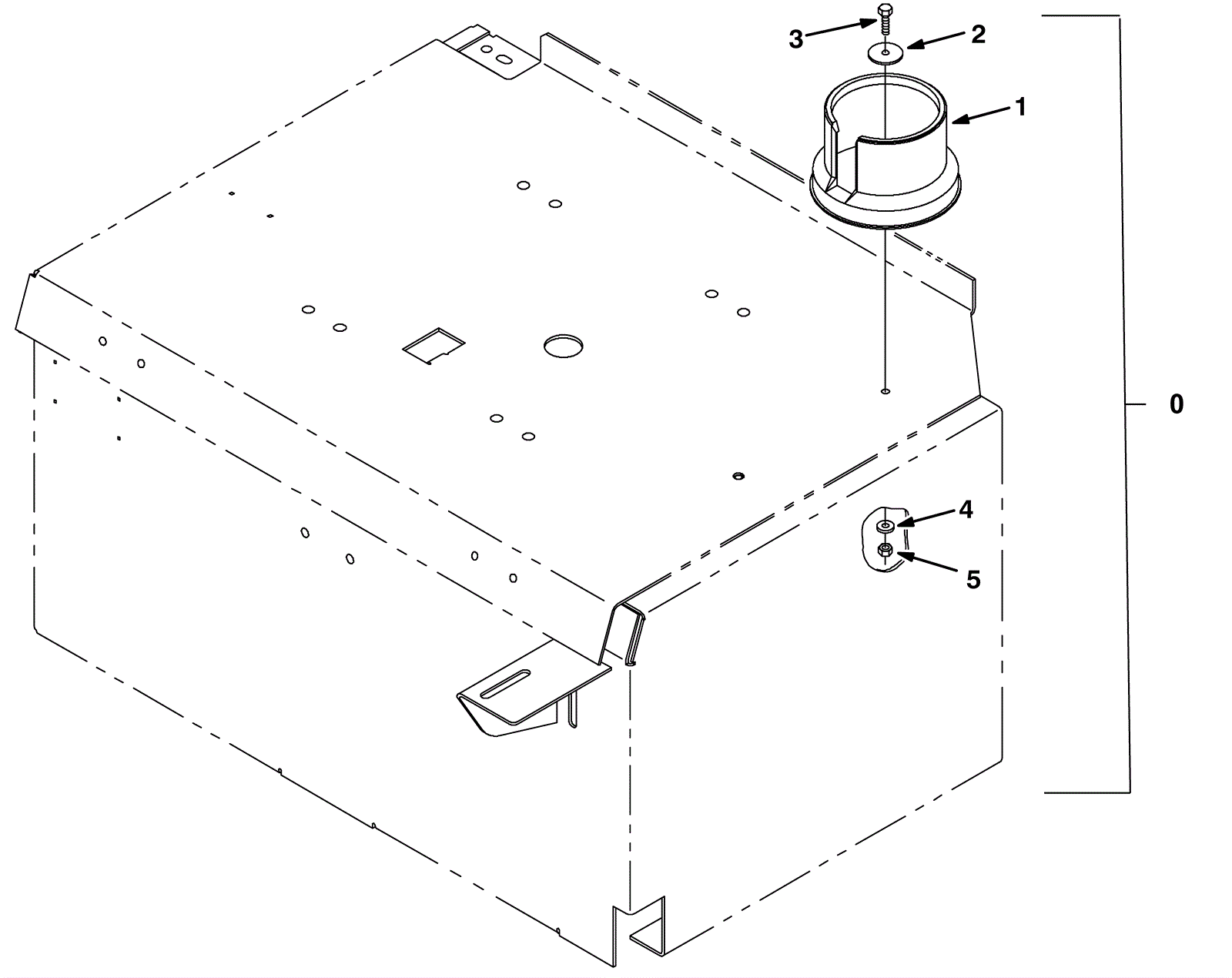 3
2
1
0
4
5