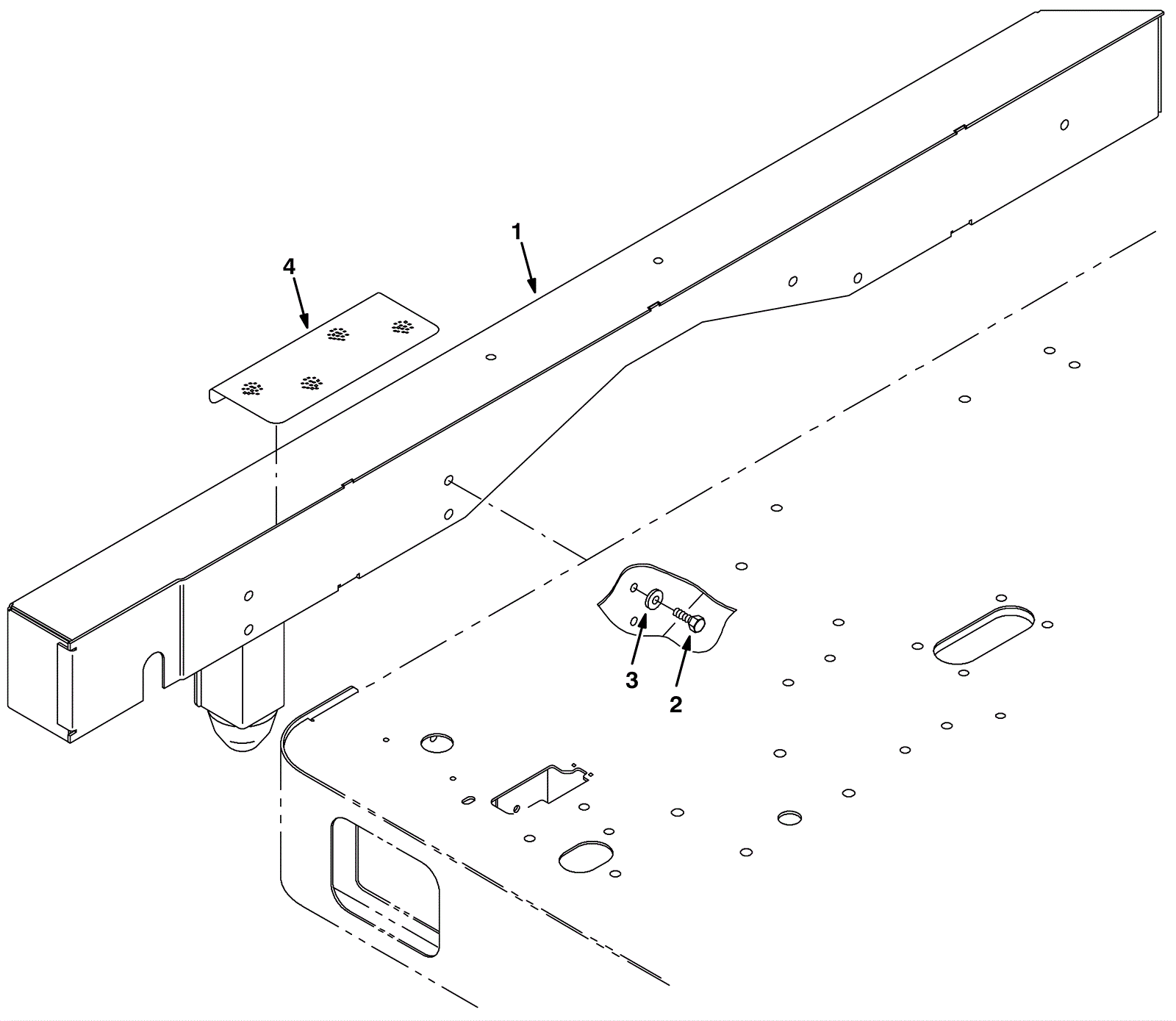 1
4
3
2