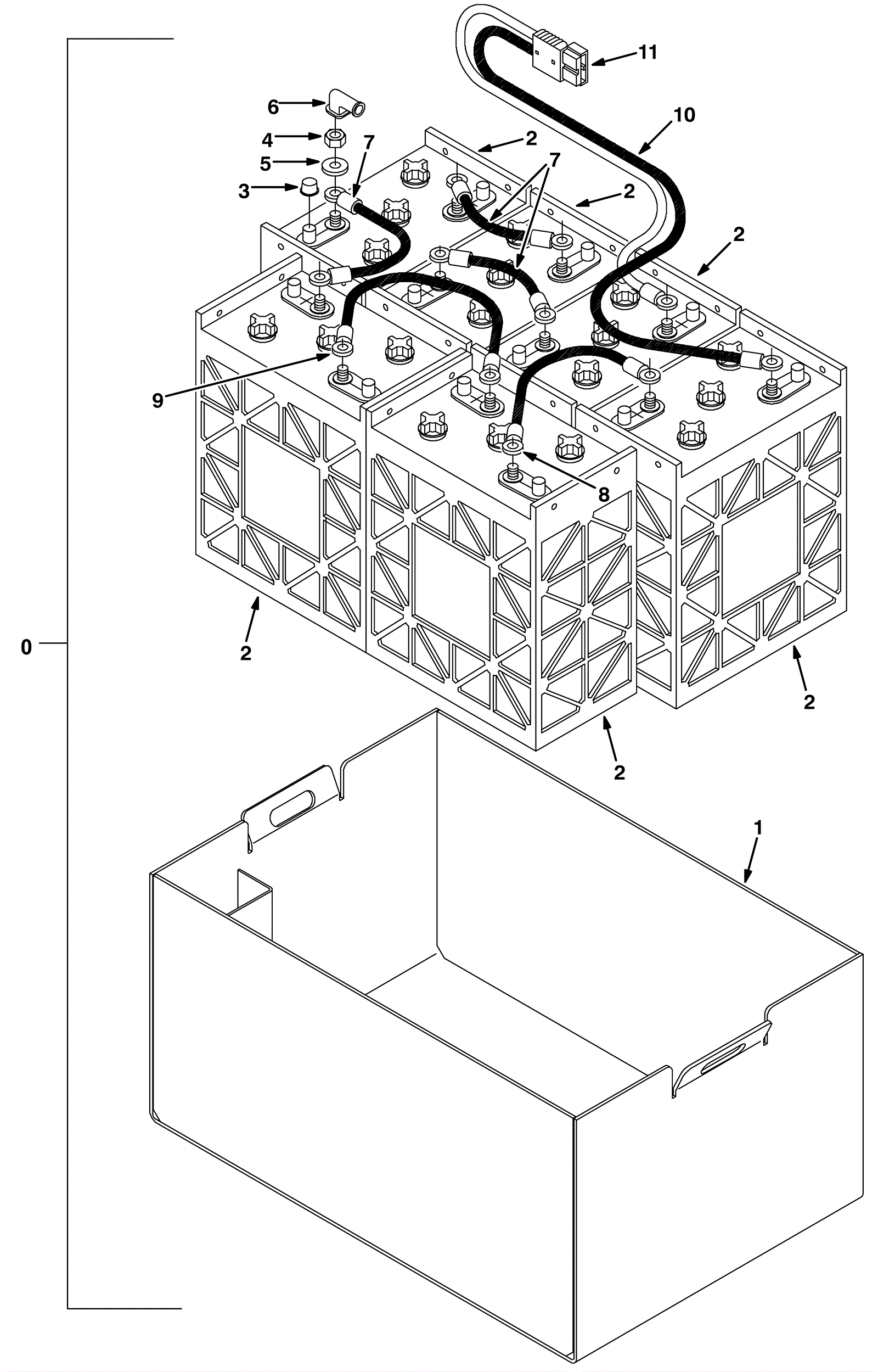 11
6
10
4
7
2
5
7
3
2
2
9
8
0
2
2
2
1