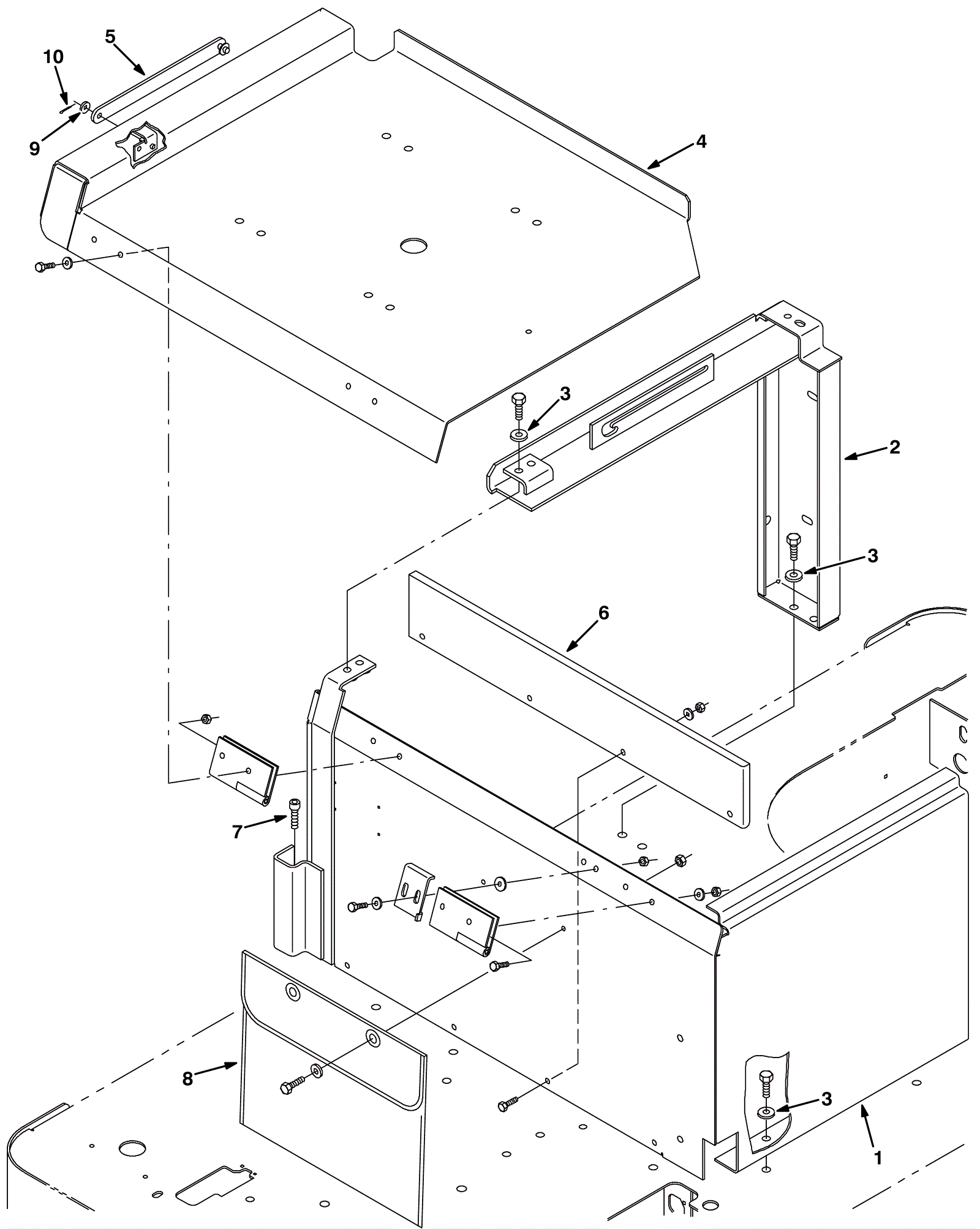 10
5
9
4
3
2
3
6
7
8
3
1