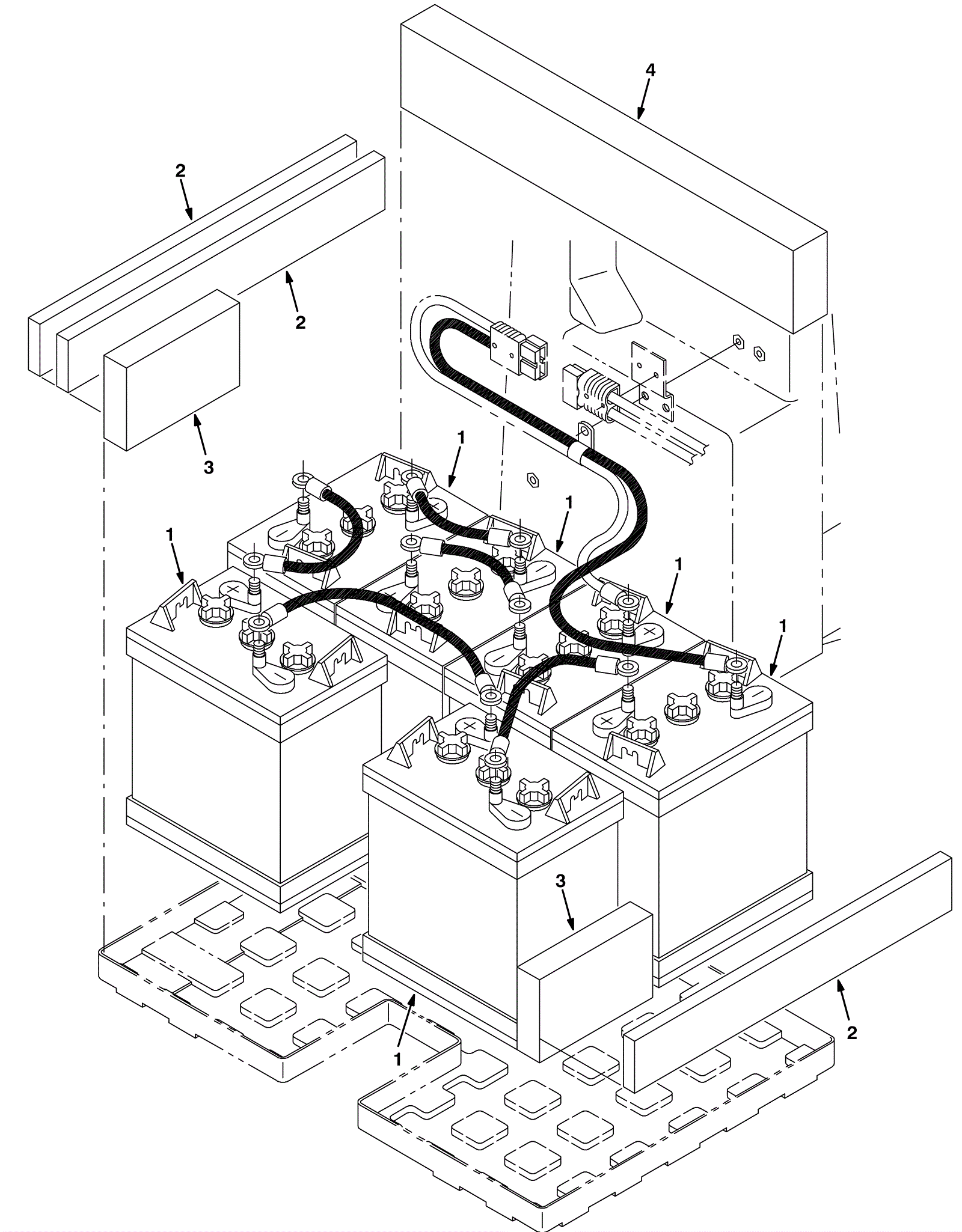 4
2
2
3
1
1
1
1
1
3
1
2