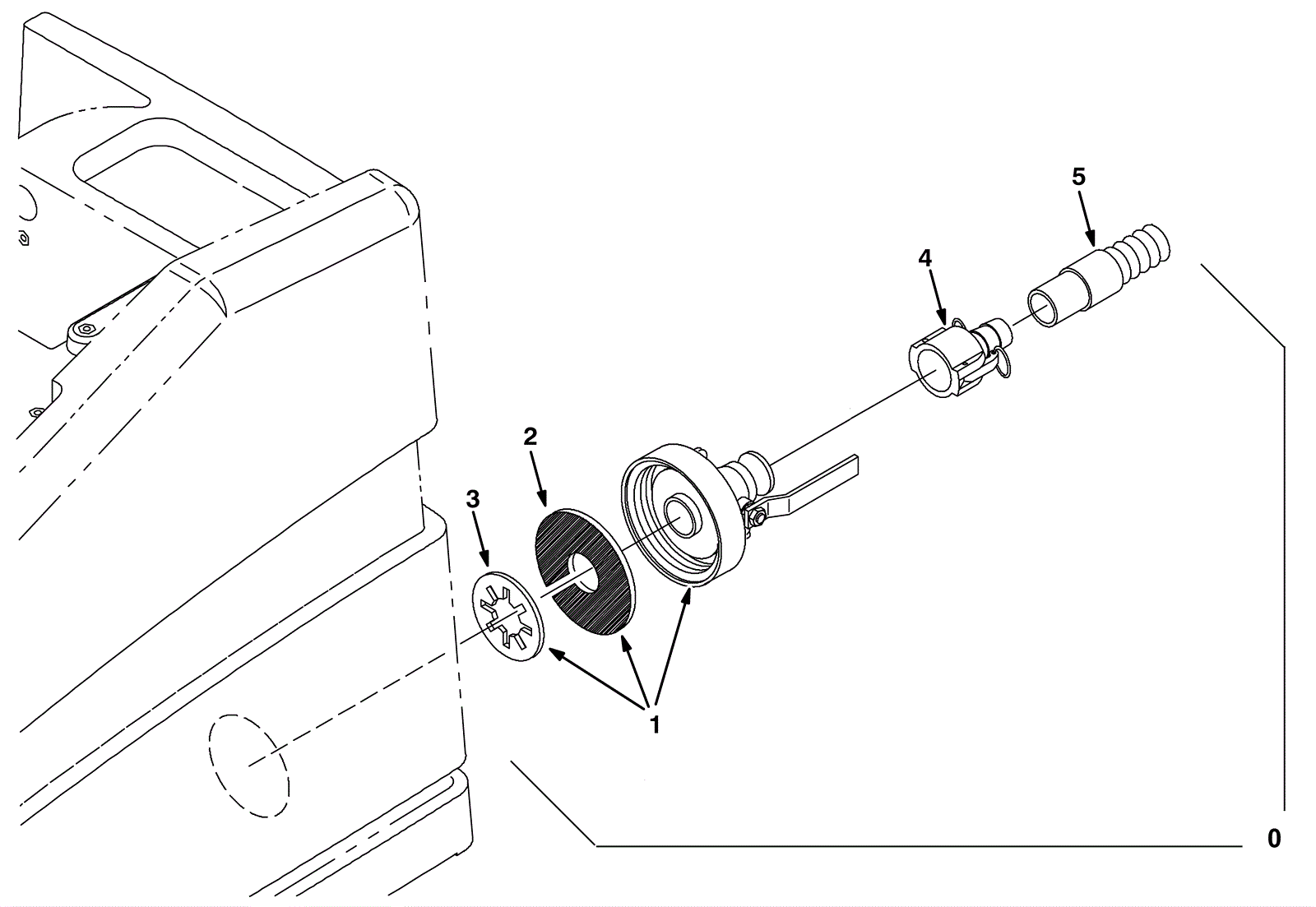 5
4
2
3
1
0