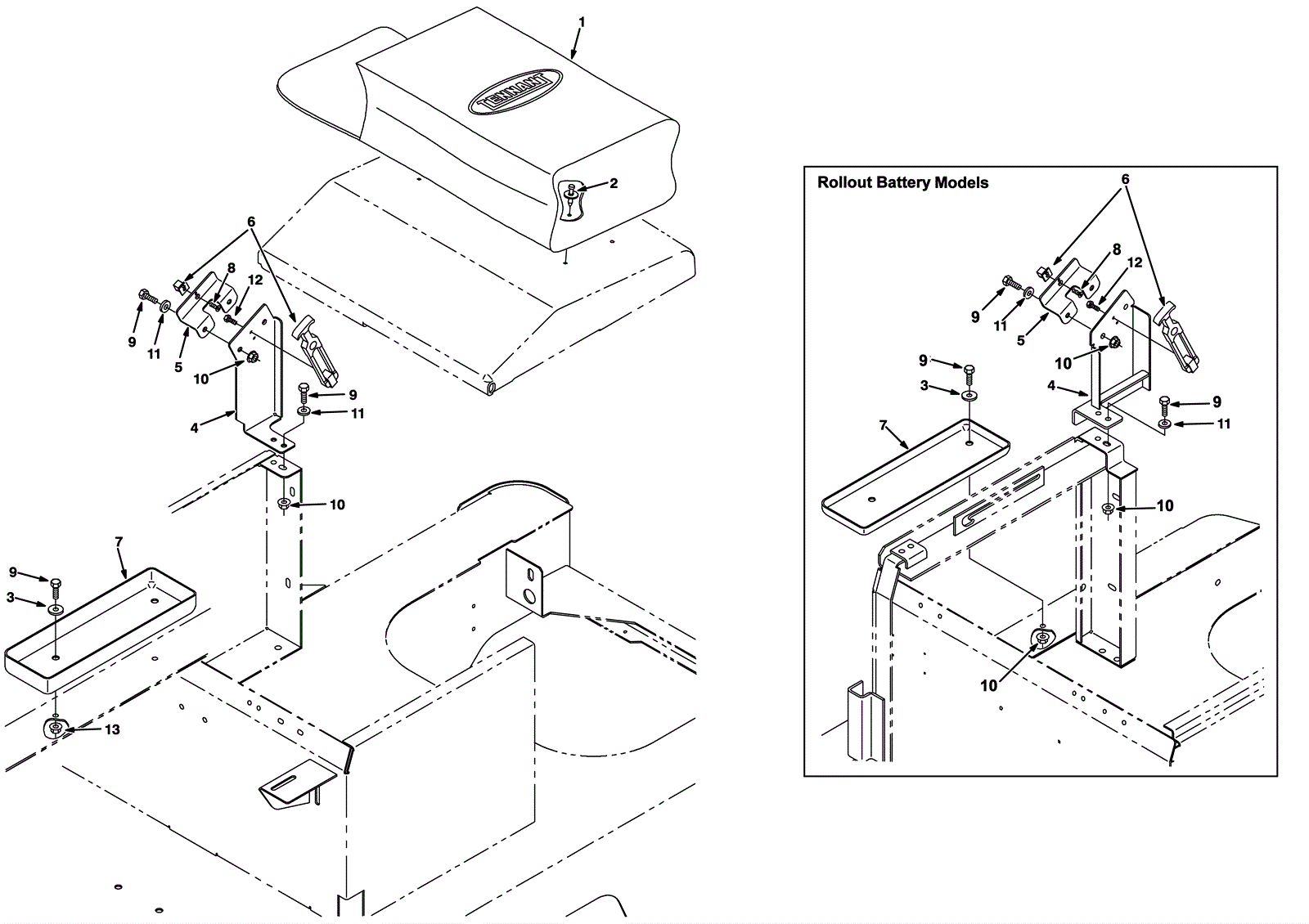 1

TENNANT

2

6

8

12

9

11

5

10

9

11

4

10

7

9

3

13

Rollout Battery Models

6

8

12

9

11

5

10

9

3

4

9

11

7

10

10